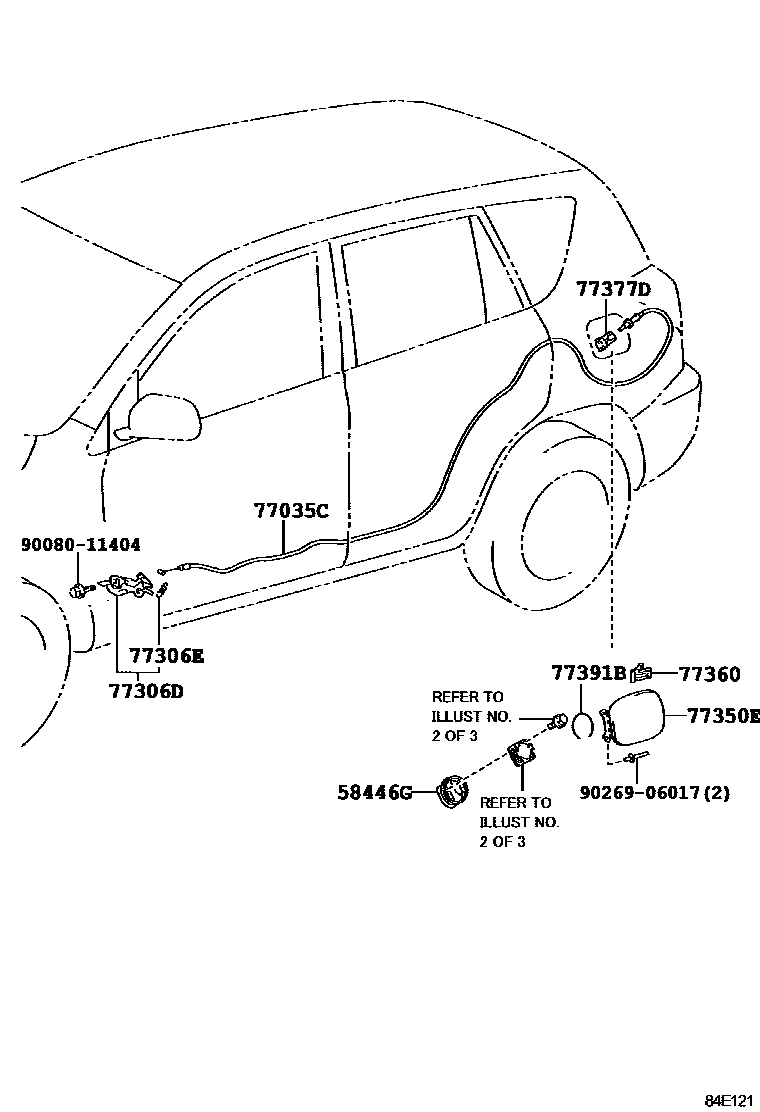 77377D

77035C

90080-11404

77306E

77306D

77391B

77360

REFER TO ILLUST NO. 2 OF 3

77350E

58446G

REFER TO ILLUST NO. 2 OF 3

90269-06017(2)

84E121