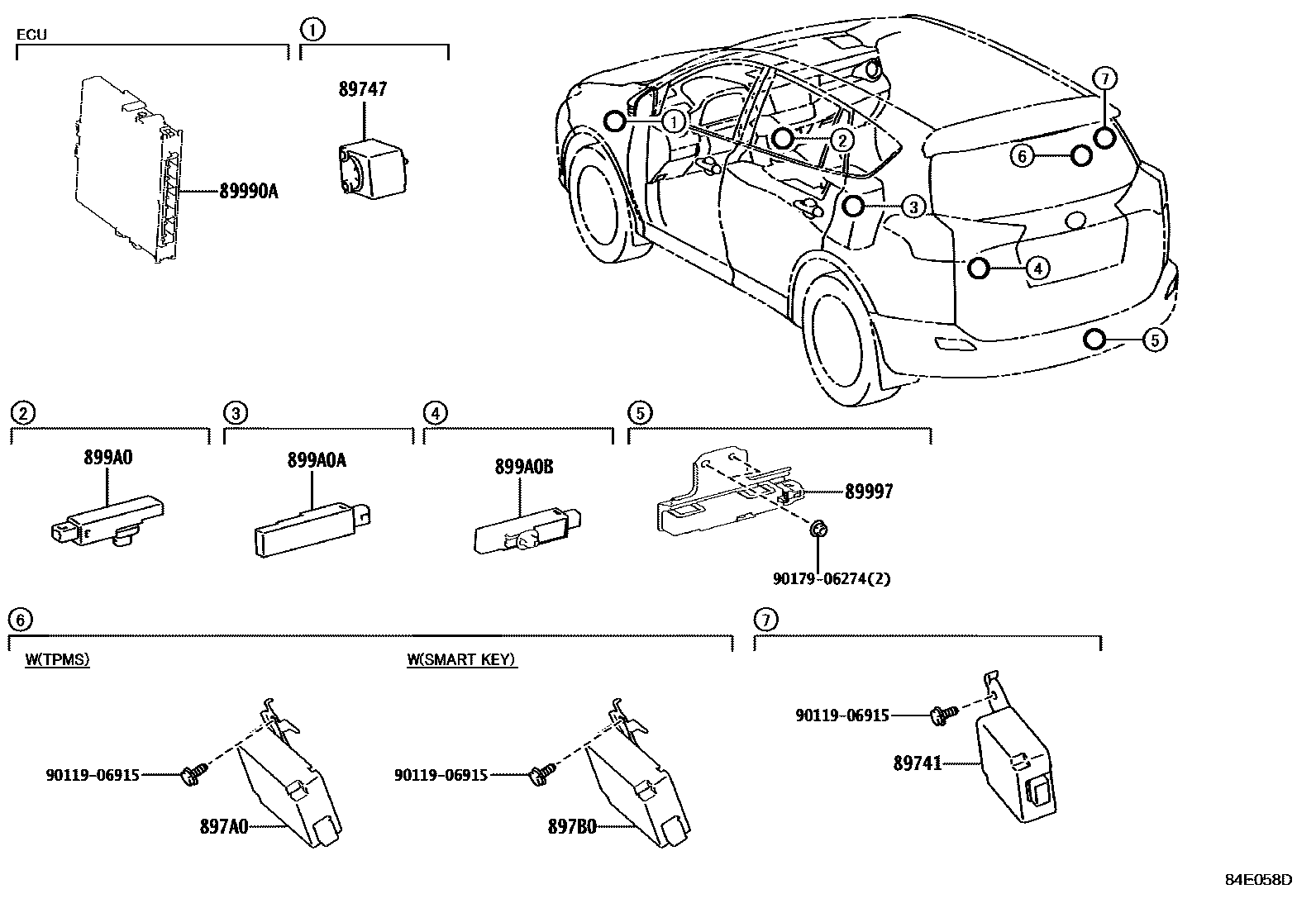 ECU

89990A

①

89747

①

②

③

④

⑤

⑥

⑦

②

899A0

③

899A0A

④

899A0B

⑤

89997

90179-06274(2)

⑥

W(TPMS)

90119-06915

897A0

W(SMART KEY)

90119-06915

897B0

⑦

90119-06915

89741

84E058D