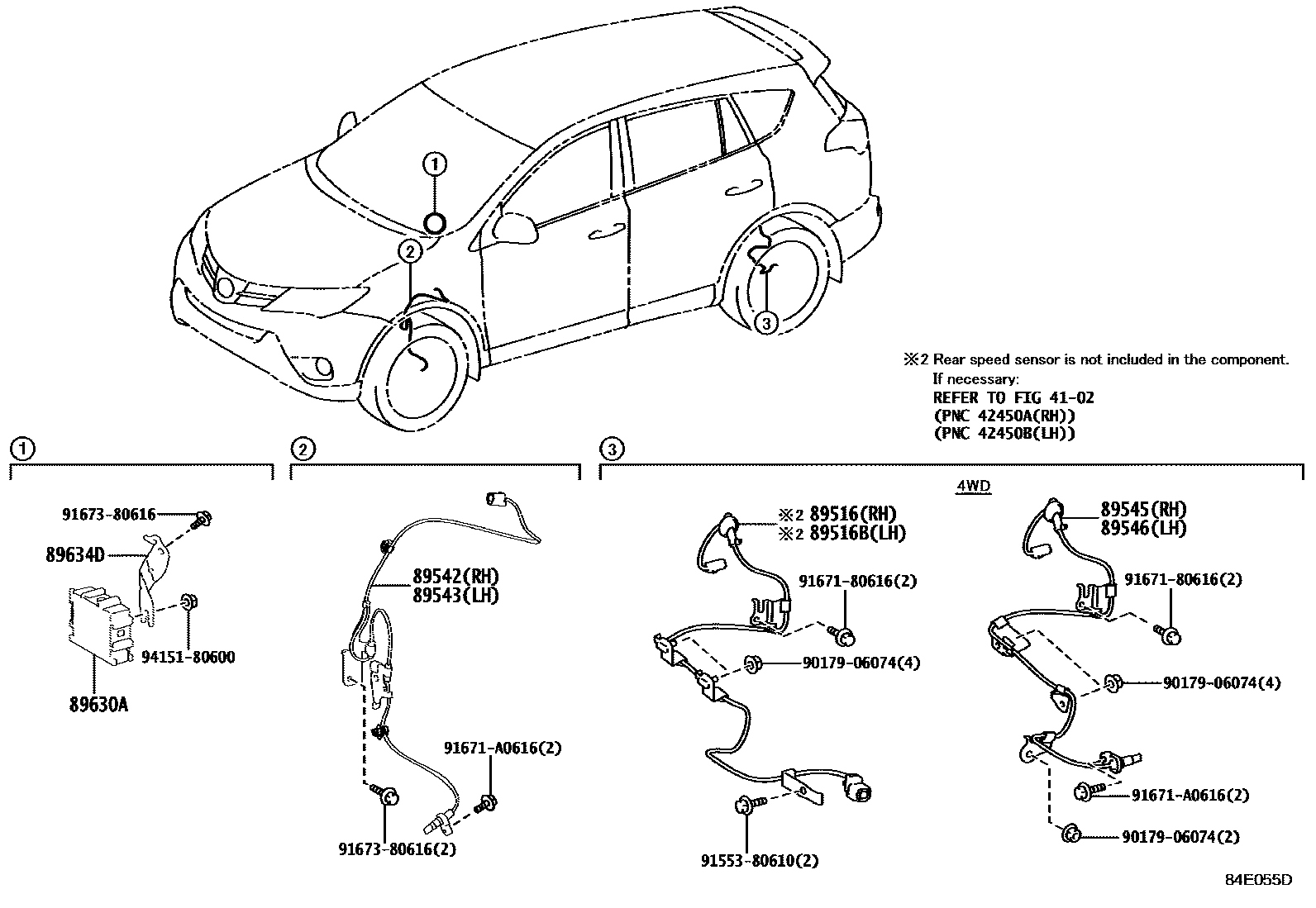 1
2
3

※2 Rear speed sensor is not included in the component.
If necessary:
REFER TO FIG 41-02
(PNC 42450A(RH))
(PNC 42450B(LH))

1

91673-80616
89634D
94151-80600
89630A

2

89542(RH)
89543(LH)
91671-A0616(2)
91673-80616(2)

3

4WD

※2 89516(RH)
※2 89516B(LH)
91671-80616(2)
90179-06074(4)
91553-80610(2)

89545(RH)
89546(LH)
91671-80616(2)
90179-06074(4)
91671-A0616(2)
90179-06074(2)

84E055D