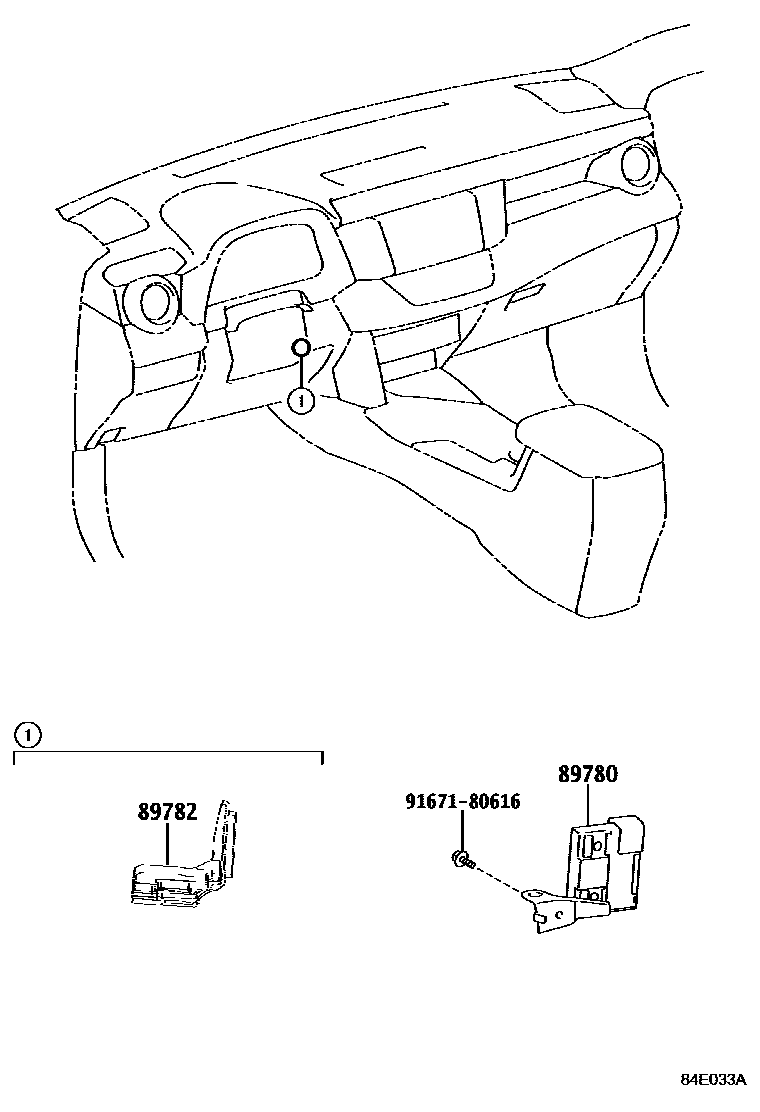 1

1

89782

91671-80616

89780

84E033A