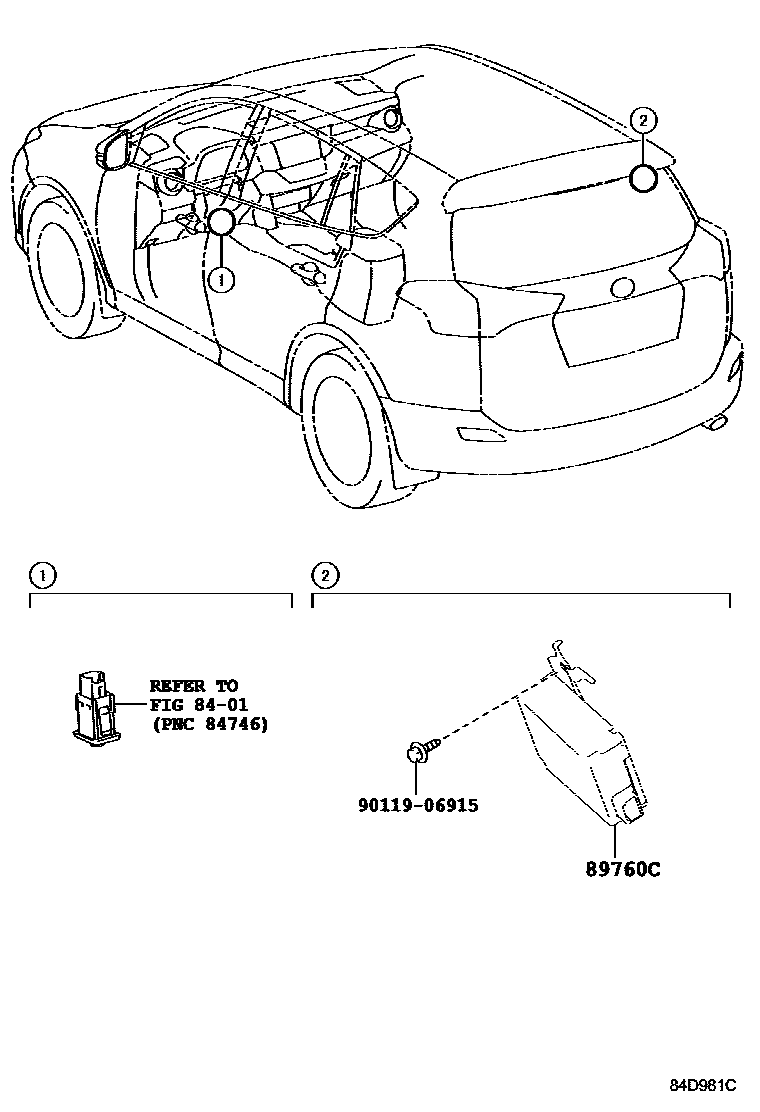 2

1

1

2

REFER TO
FIG 84-01
(PNC 84746)

90119-06915

89760C

84D981C