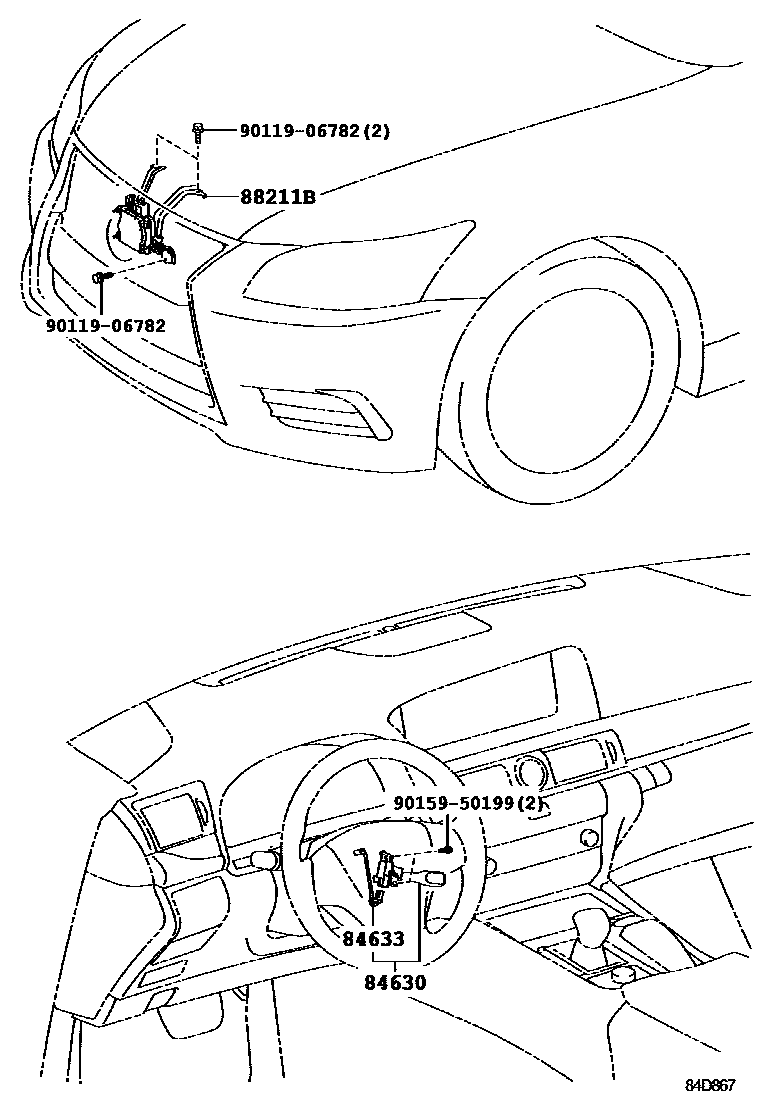 90119-06782(2)
88211B
90119-06782
90159-50199(2)
84633
84630
84D867