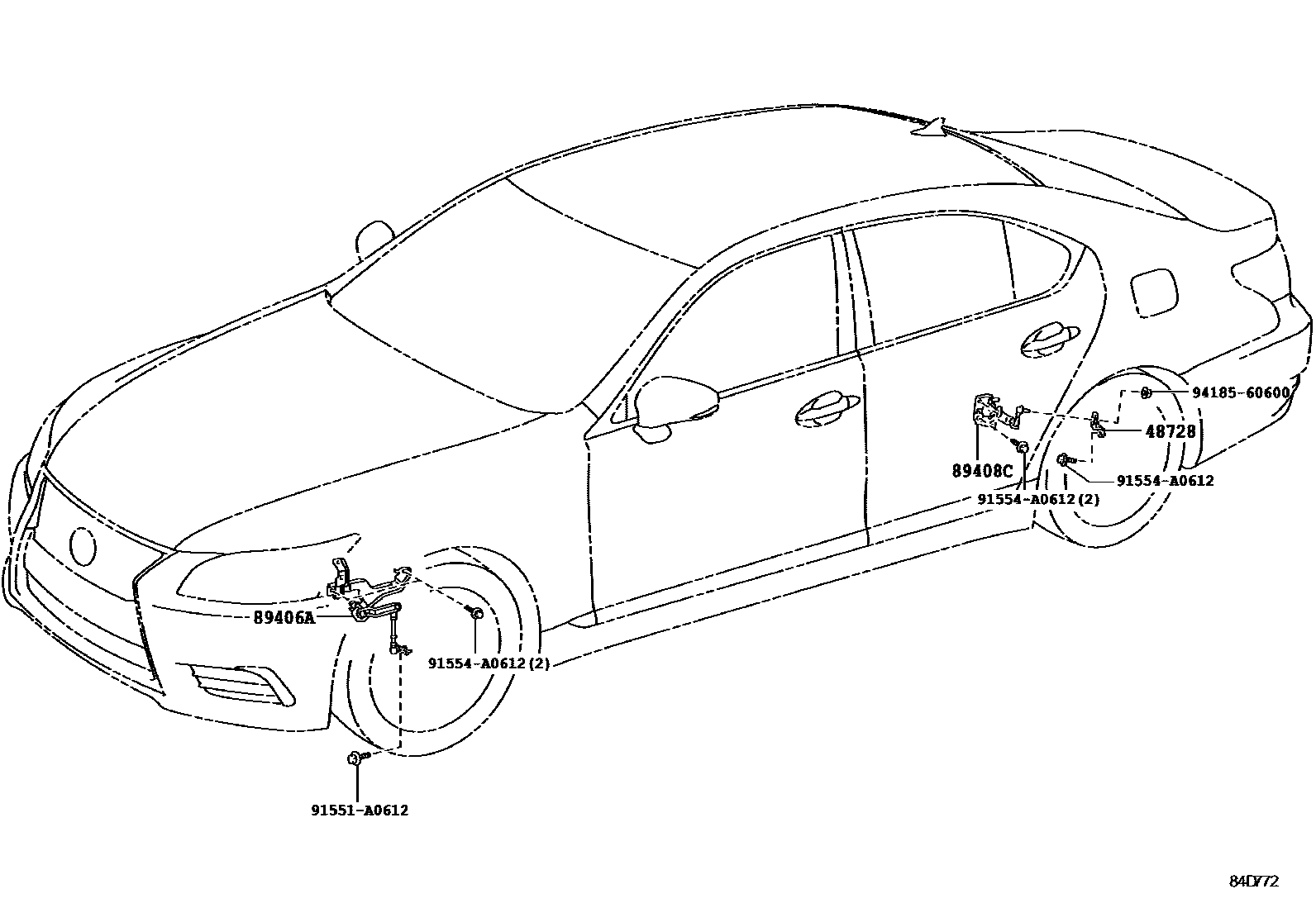 94185-60600
48728
89408C
91554-A0612
91554-A0612(2)
89406A
91554-A0612(2)
91551-A0612
84D772