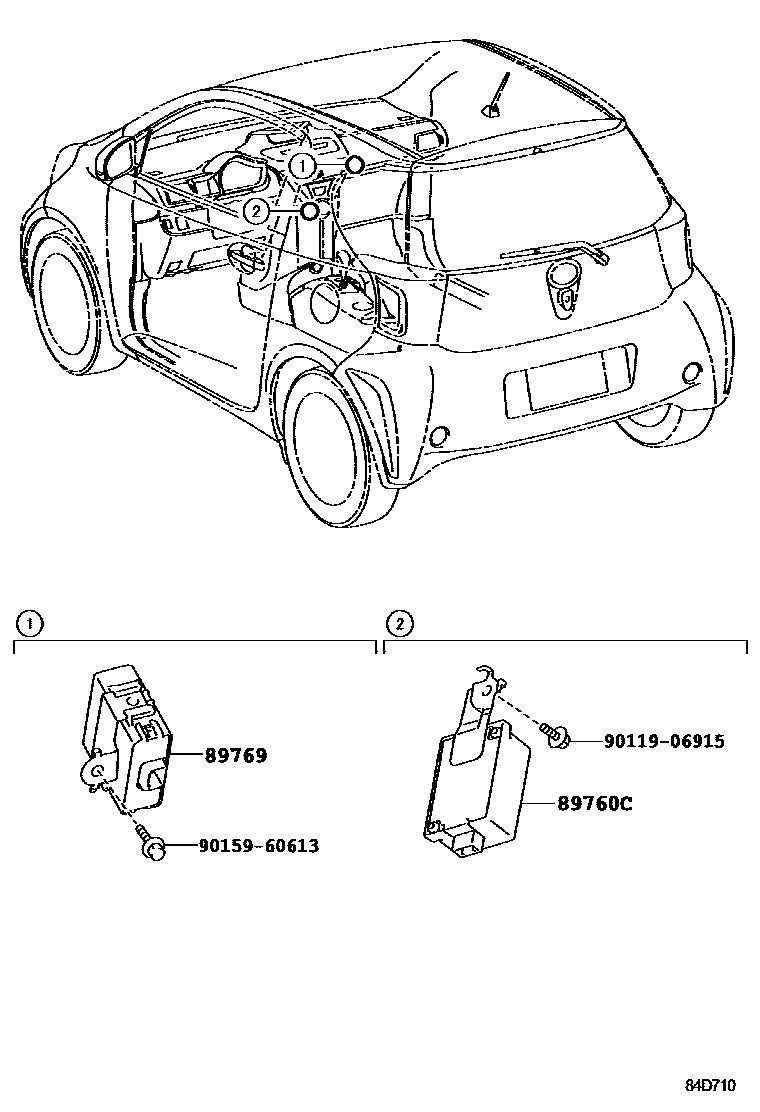 1
2
1
89769
90159-60613
2
90119-06915
89760C
84D710