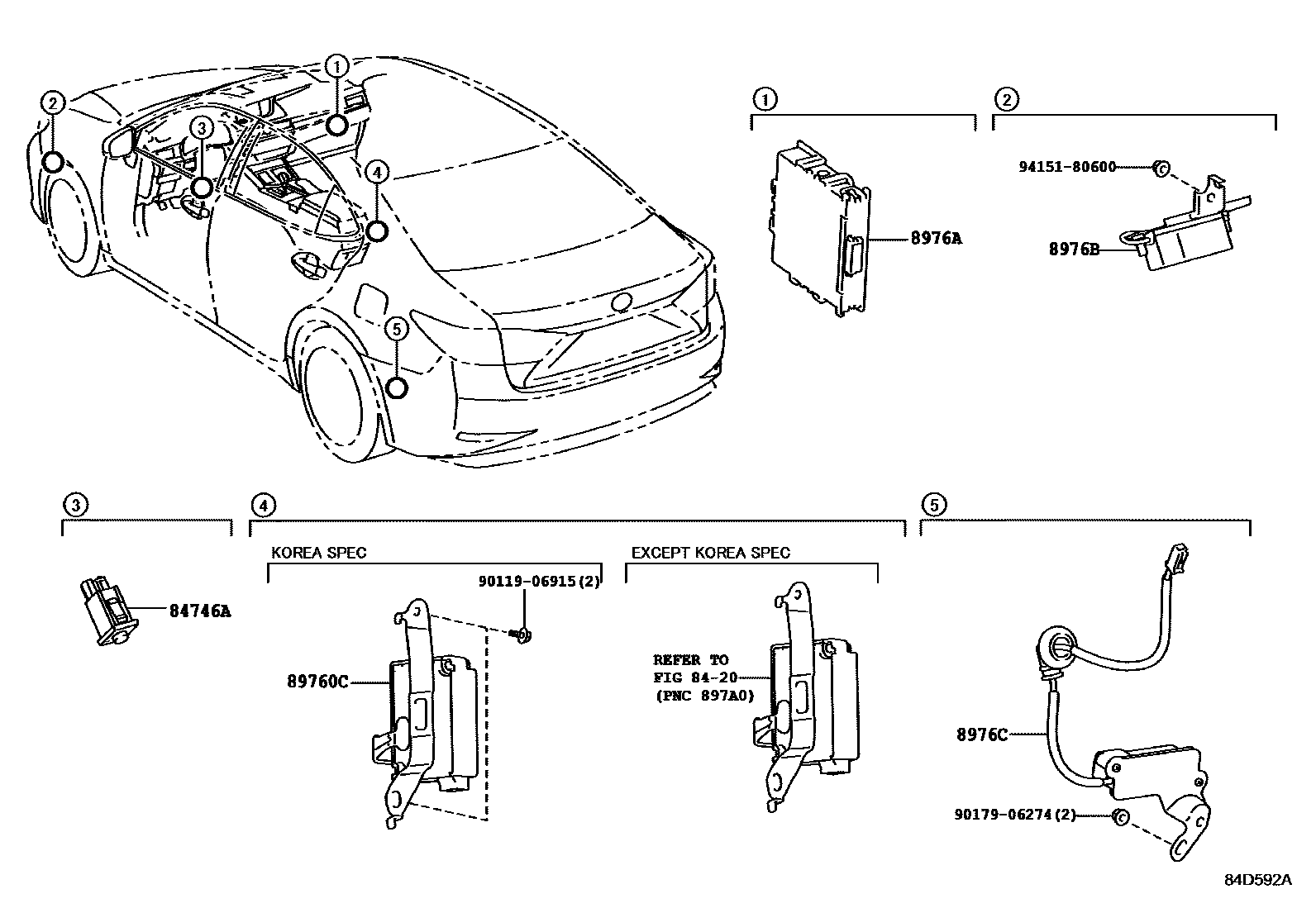 1
2
3
4
5

1
8976A

2
94151-80600
8976B

3
84746A

4
KOREA SPEC
90119-06915(2)
89760C

EXCEPT KOREA SPEC
REFER TO
FIG 84-20
(PNC 897A0)

5
8976C
90179-06274(2)

84D592A