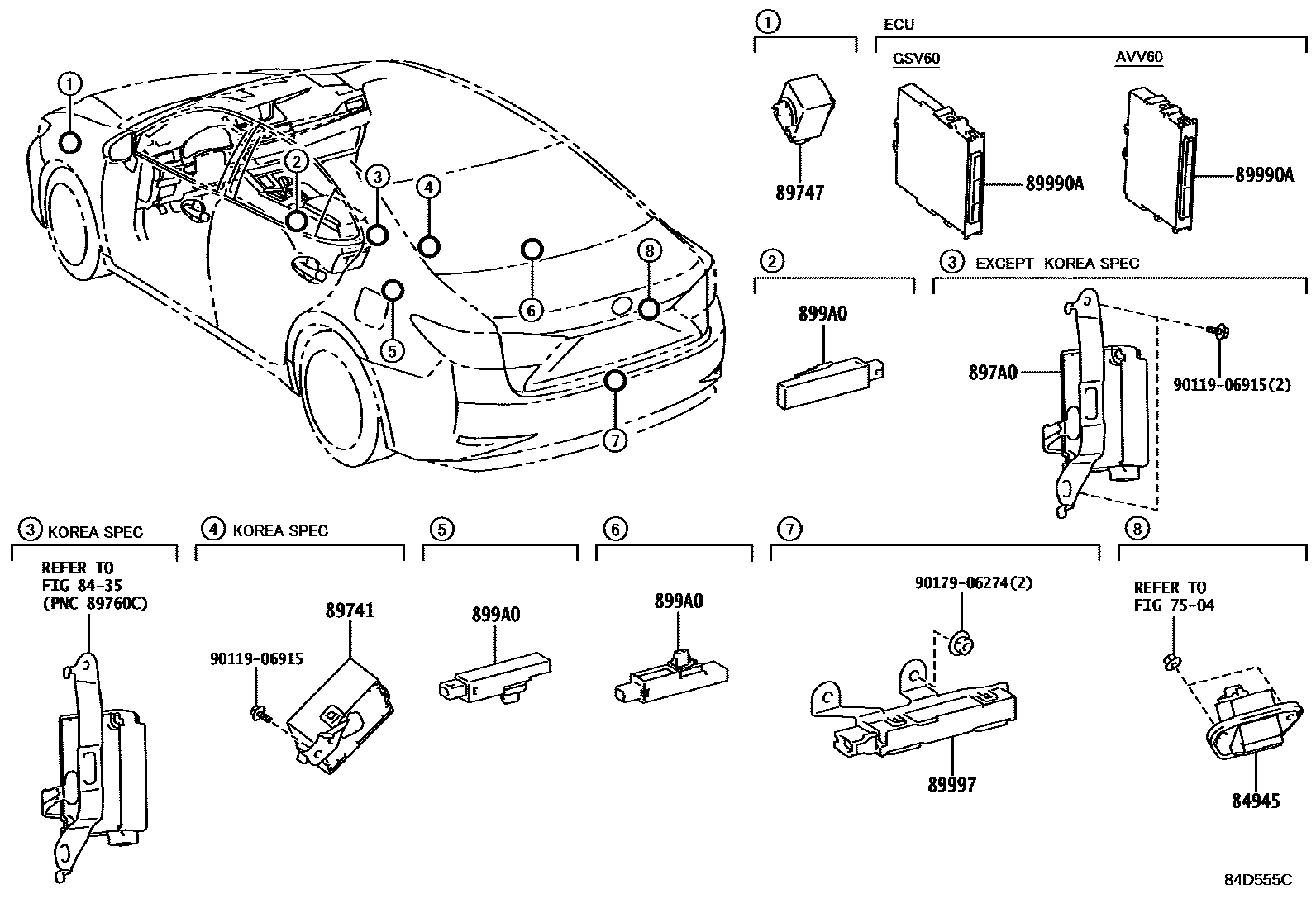 1
2
3
4
5
6
7
8

1
89747

ECU
GSV60
89990A
AVV60
89990A

2
899A0

3 EXCEPT KOREA SPEC
897A0
90119-06915(2)

3 KOREA SPEC
REFER TO
FIG 84-35
(PNC 89760C)

4 KOREA SPEC
89741
90119-06915

5
899A0

6
899A0

7
90179-06274(2)
89997

8
REFER TO
FIG 75-04
84945

84D555C