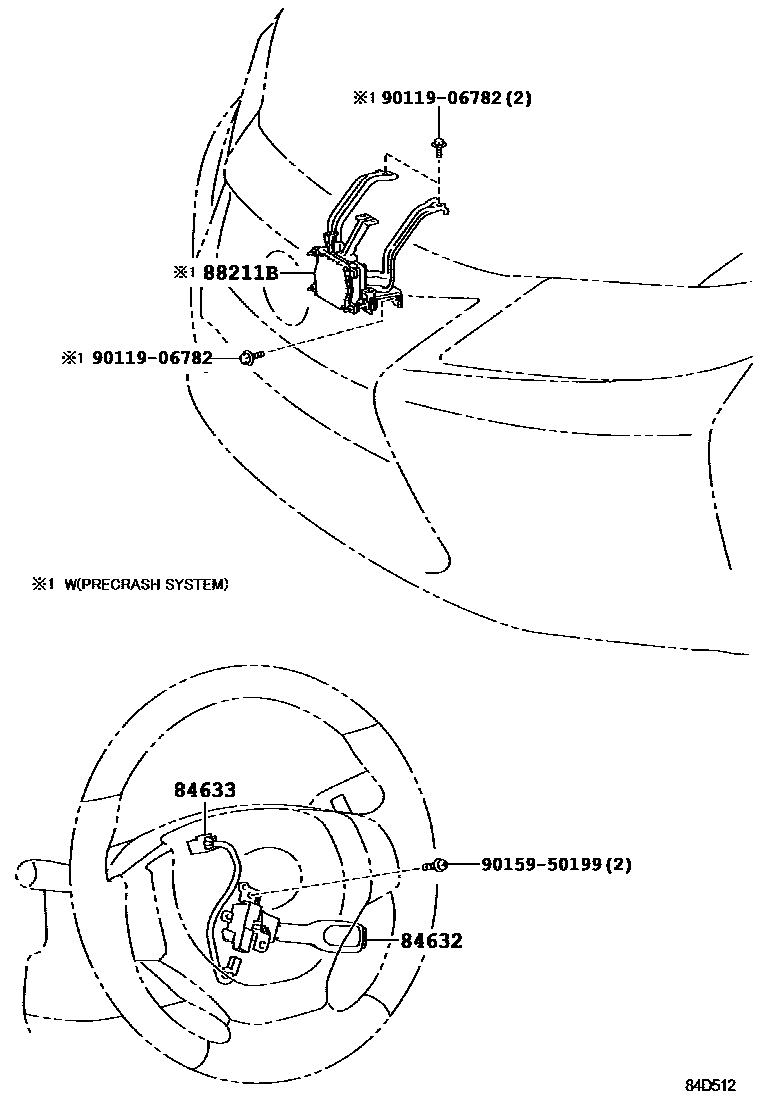 ※1 90119-06782 (2)

※1 88211B

※1 90119-06782

※1 W(PRECRASH SYSTEM)

84633

90159-50199 (2)

84632

84D512