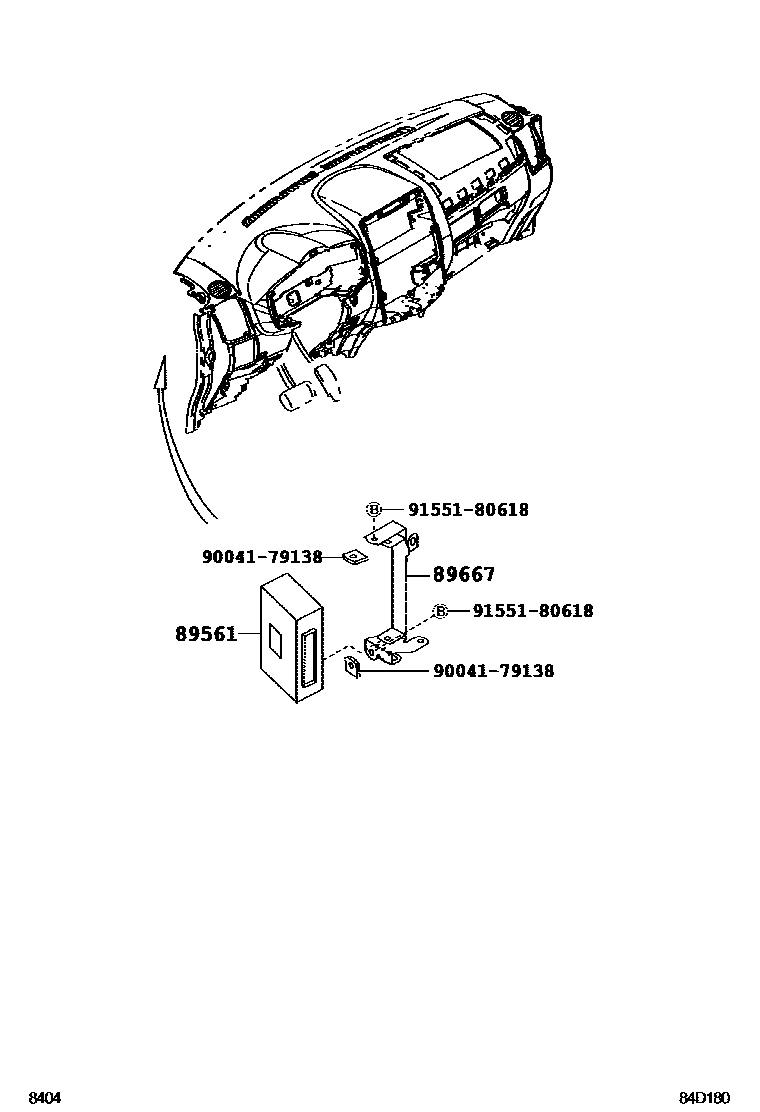 B 91551-80618

90041-79138

89667

B 91551-80618

89561

90041-79138

8404

84D180