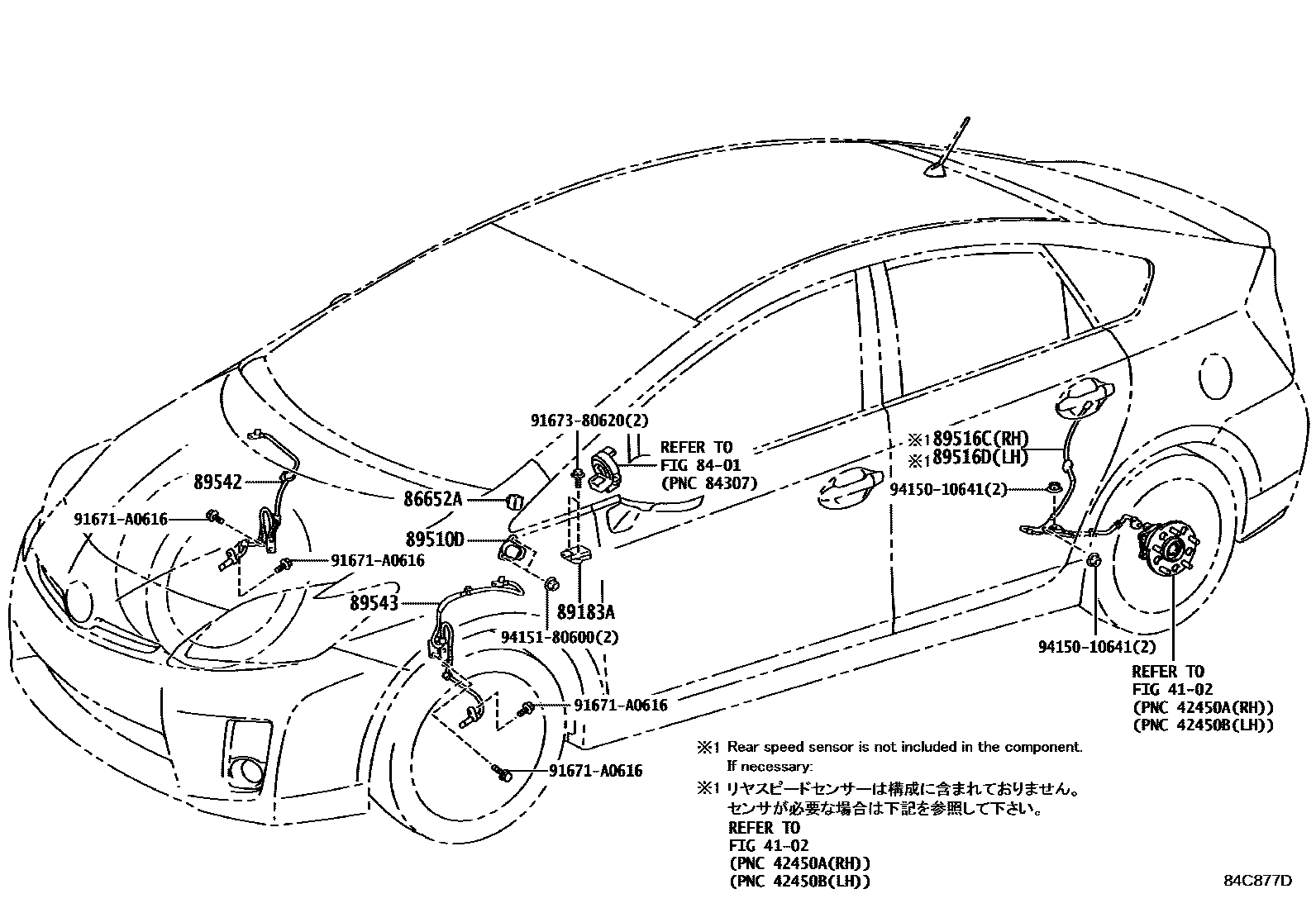 91673-80620(2)

REFER TO
FIG 84-01
(PNC 84307)

※1 89516C(RH)
※1 89516D(LH)

94150-10641(2)

89542

86652A

91671-A0616

89510D

91671-A0616

89543

89183A

94151-80600(2)

94150-10641(2)

REFER TO
FIG 41-02
(PNC 42450A(RH))
(PNC 42450B(LH))

91671-A0616

91671-A0616

※1 Rear speed sensor is not included in the component.
If necessary:
※1 リヤスピードセンサーは構成に含まれておりません。
センサが必要な場合は下記を参照して下さい。
REFER TO
FIG 41-02
(PNC 42450A(RH))
(PNC 42450B(LH))

84C877D