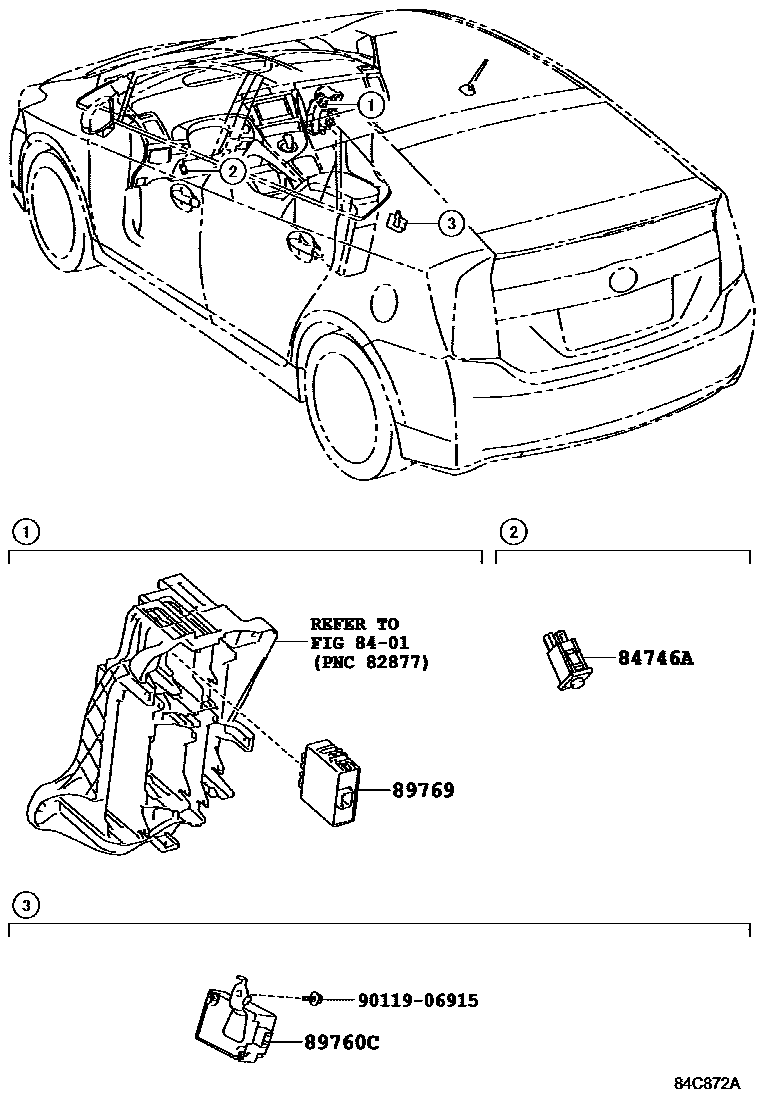 1
2
3

1

REFER TO
FIG 84-01
(PNC 82877)

89769

2

84746A

3

90119-06915
89760C

84C872A