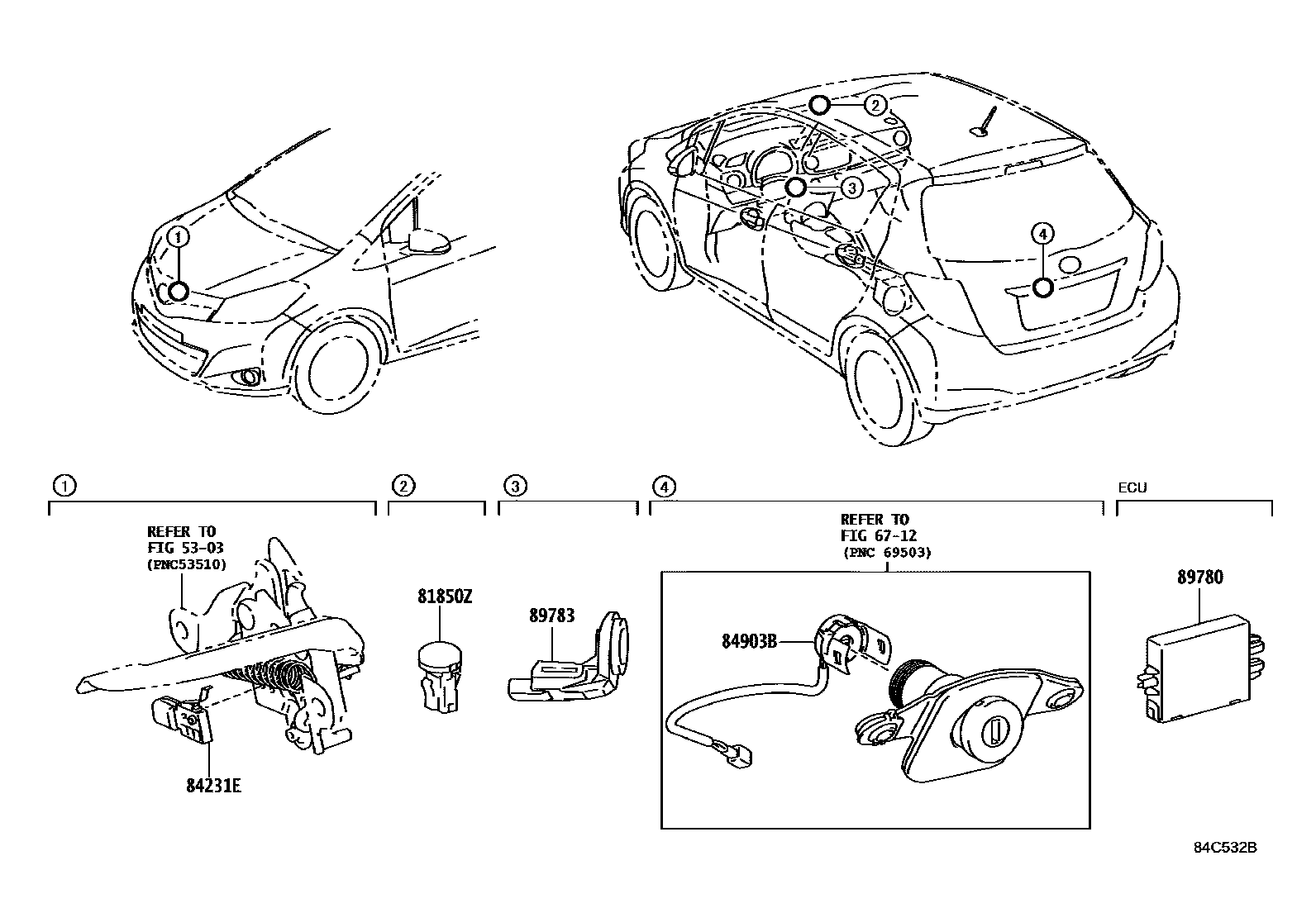 1

2

3

4

1

2

3

4

ECU

REFER TO
FIG 53-03
(PNC53510)

84231E

81850Z

89783

REFER TO
FIG 67-12
(PNC 69503)

84903B

89780

84C532B