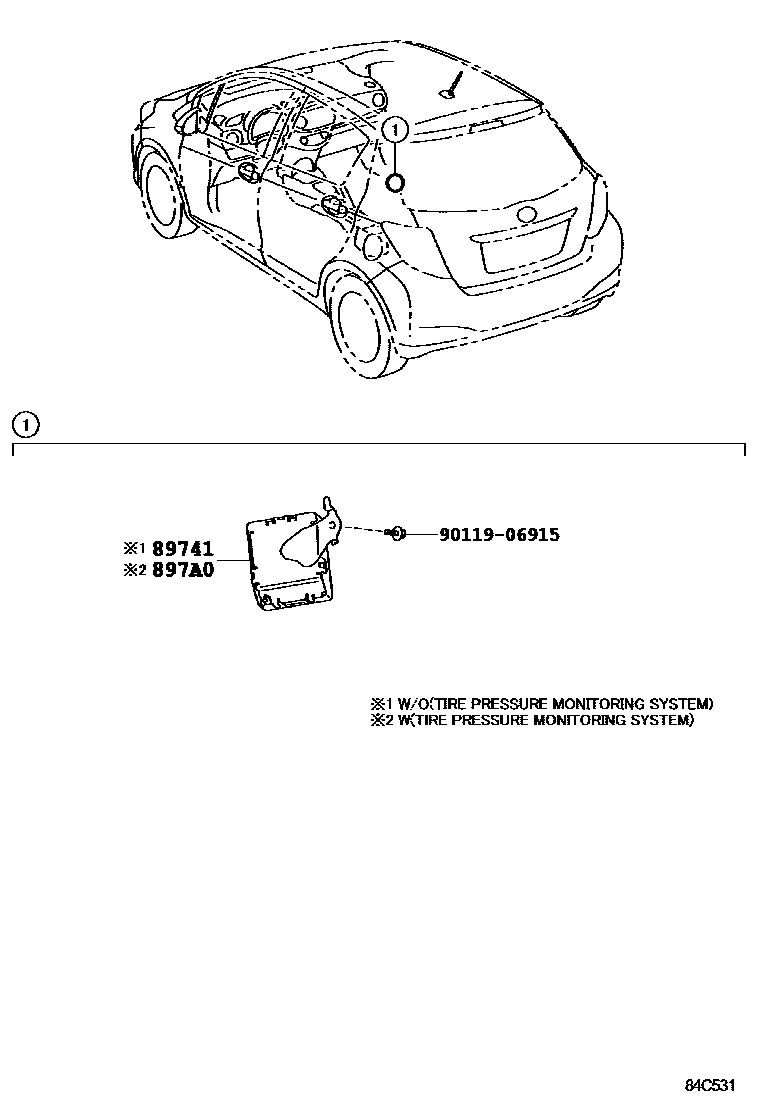 1

1

※1 89741
※2 897A0

90119-06915

※1 W/O(TIRE PRESSURE MONITORING SYSTEM)
※2 W(TIRE PRESSURE MONITORING SYSTEM)

84C531