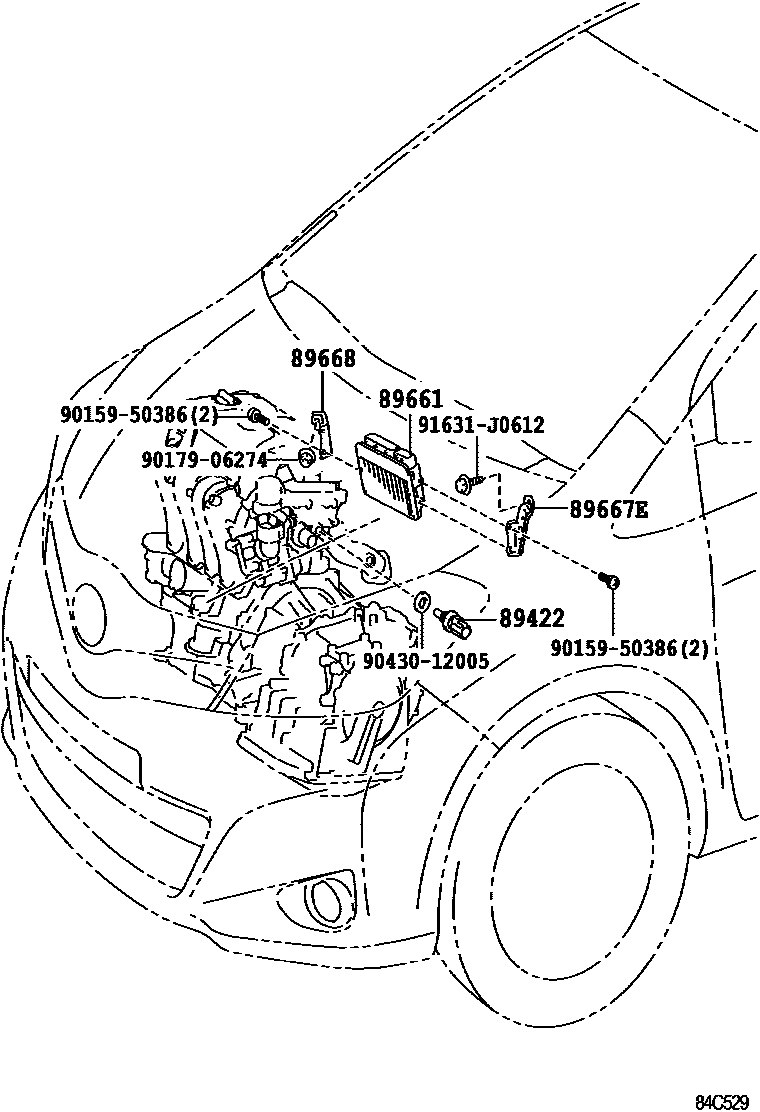 89668
89661
90159-50386(2)
91631-J0612
90179-06274
89667E
89422
90430-12005
90159-50386(2)
84C529