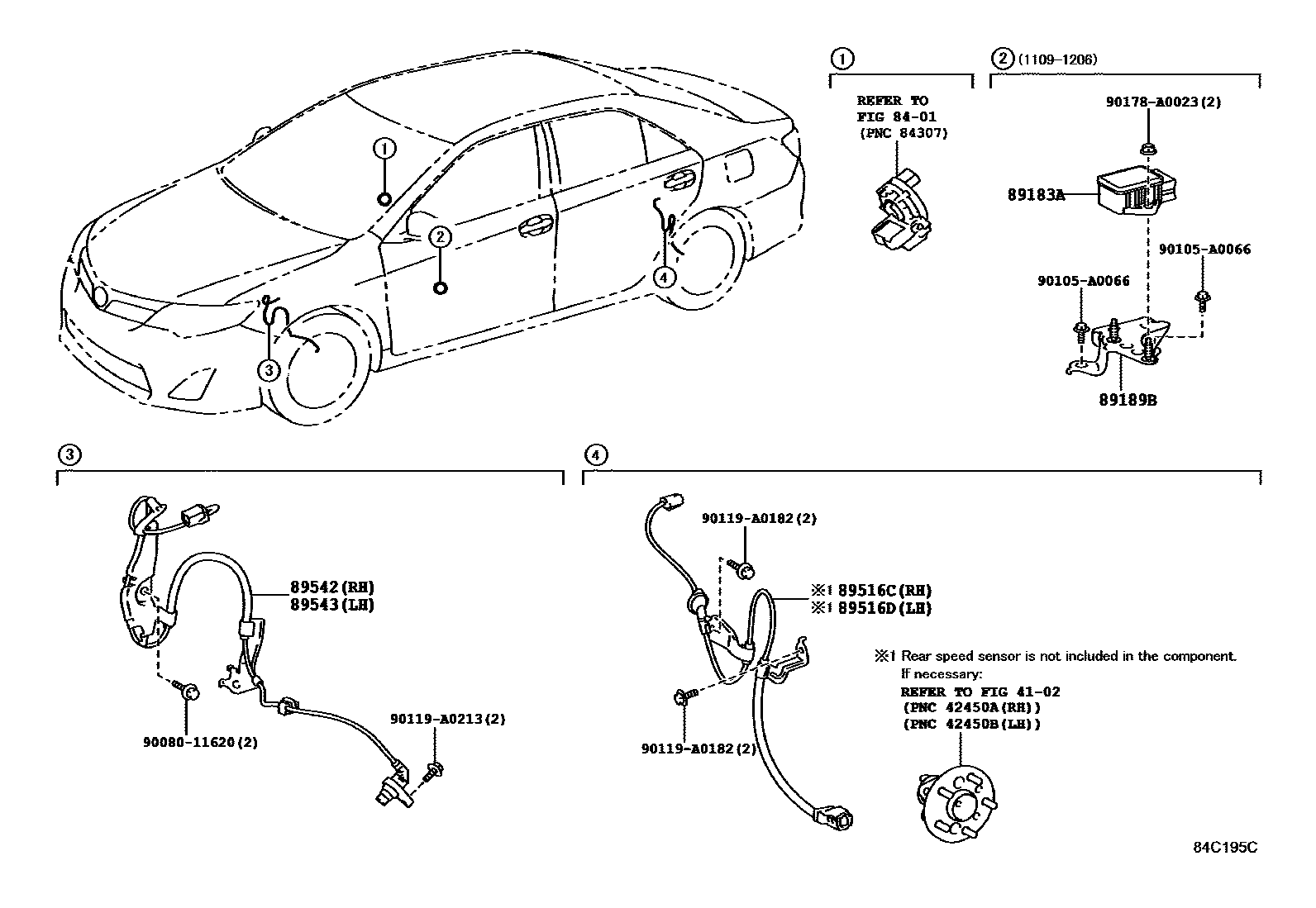 1
2
3
4

1
REFER TO
FIG 84-01
(PNC 84307)

2 (1109-1206)
90178-A0023(2)
89183A
90105-A0066
90105-A0066
89189B

3
89542(RH)
89543(LH)
90080-11620(2)
90119-A0213(2)

4
90119-A0182(2)
※1 89516C(RH)
※1 89516D(LH)
90119-A0182(2)
※1 Rear speed sensor is not included in the component.
If necessary:
REFER TO FIG 41-02
(PNC 42450A(RH))
(PNC 42450B(LH))

84C195C