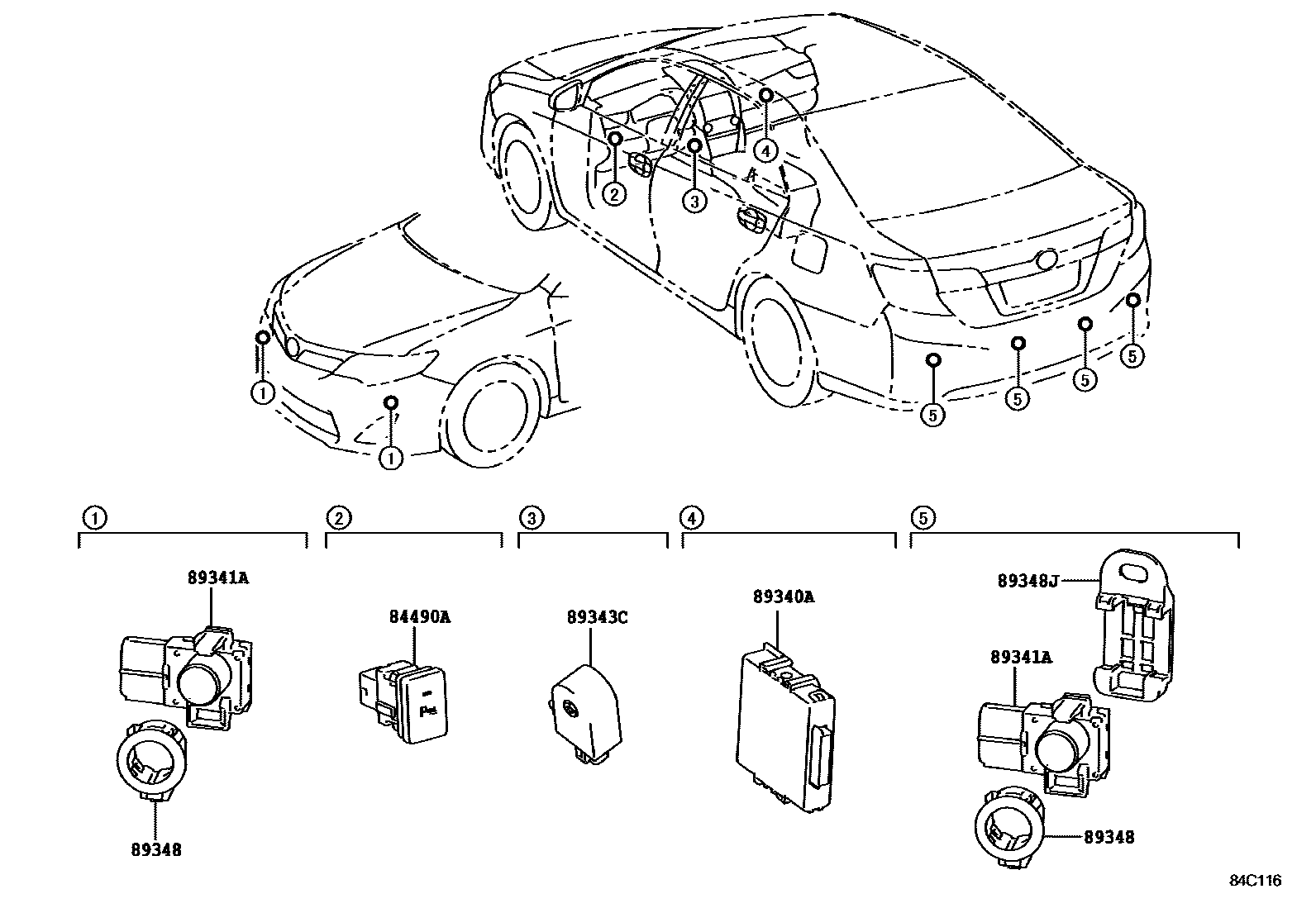 2
3
4
1
1
5
5
5
5

1
2
3
4
5

89341A
89348
84490A
89343C
89340A
89348J
89341A
89348

84C116