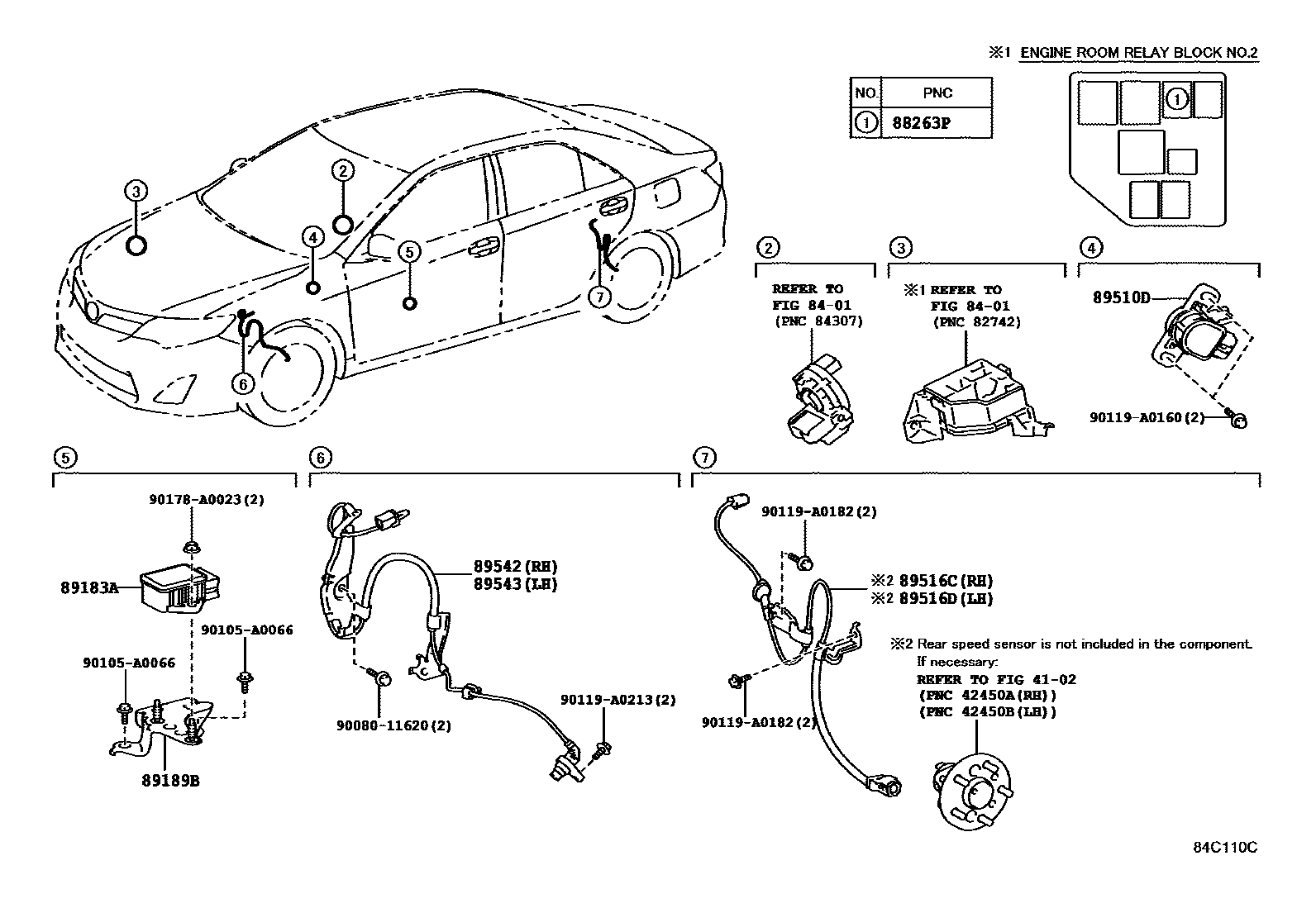 ※1 ENGINE ROOM RELAY BLOCK NO.2

| NO. | PNC |
|---|---|
| ① | 88263P |

①

③ ② ④ ⑤ ⑦ ⑥

②
REFER TO
FIG 84-01
(PNC 84307)

③
※1 REFER TO
FIG 84-01
(PNC 82742)

④
89510D
90119-A0160(2)

⑤
90178-A0023(2)
89183A
90105-A0066
90105-A0066
89189B

⑥
89542(RH)
89543(LH)
90080-11620(2)
90119-A0213(2)

⑦
90119-A0182(2)
※2 89516C(RH)
※2 89516D(LH)
※2 Rear speed sensor is not included in the component.
If necessary:
REFER TO FIG 41-02
(PNC 42450A(RH))
(PNC 42450B(LH))
90119-A0182(2)

84C110C