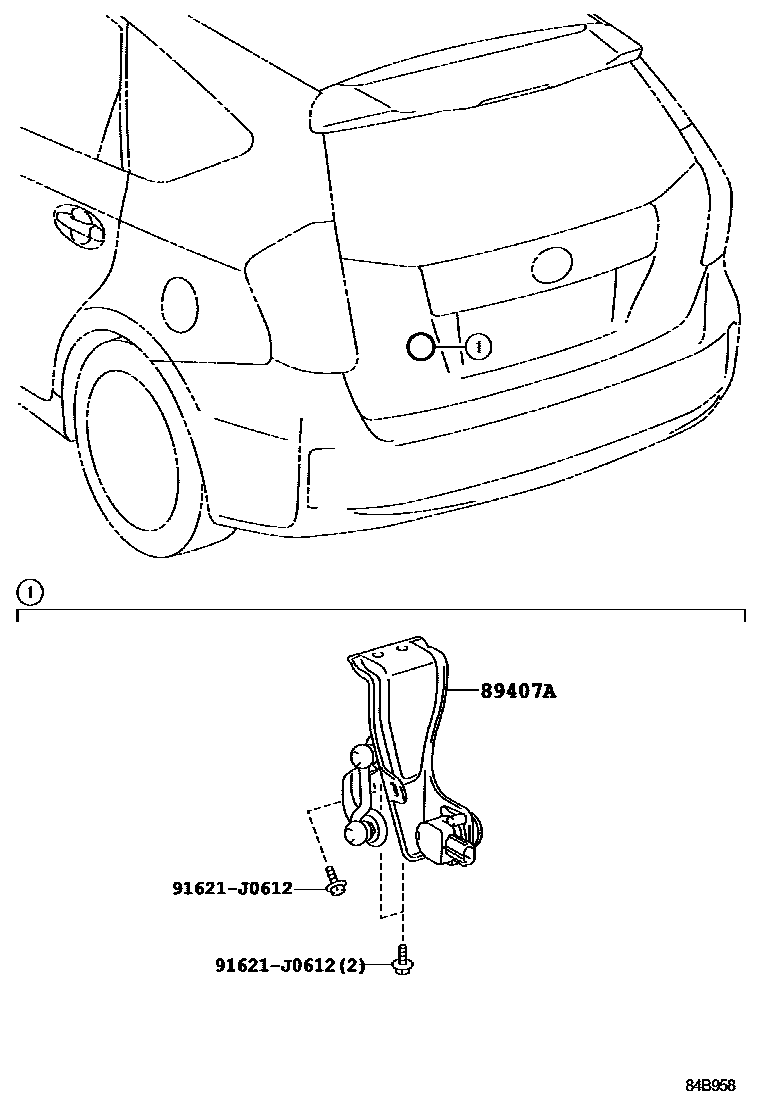 1

1

89407A

91621-J0612

91621-J0612(2)

84B958