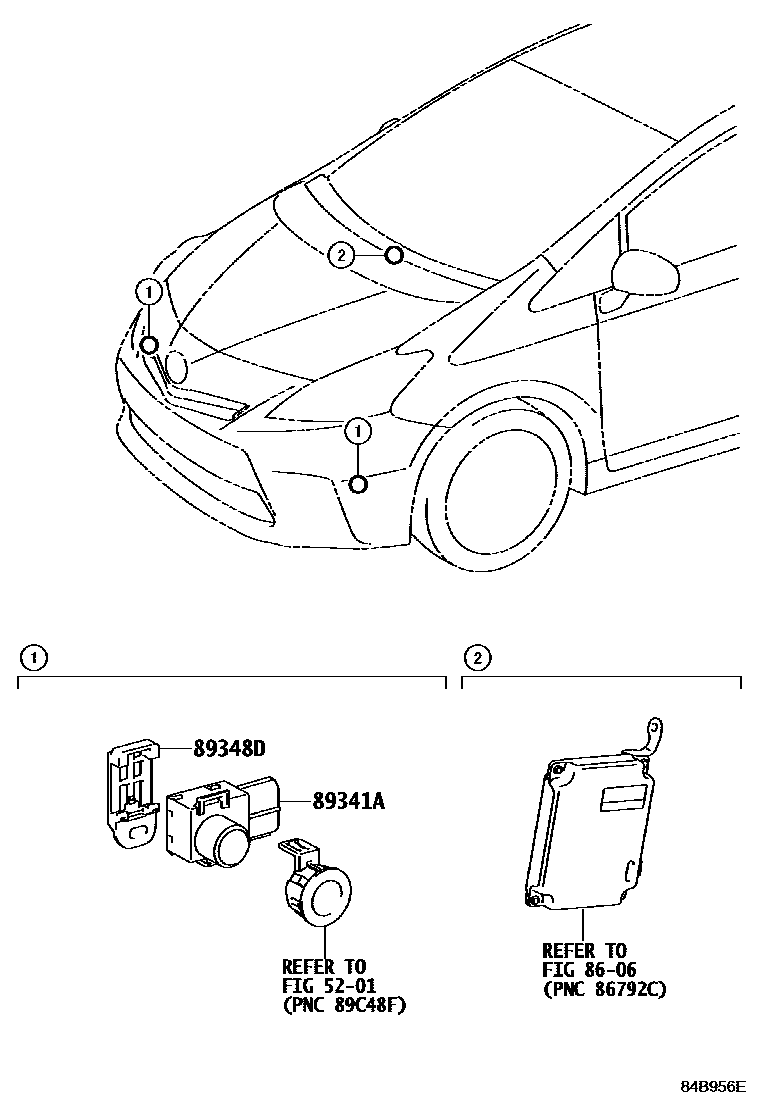 2

1

1

1

2

89348D

89341A

REFER TO
FIG 52-01
(PNC 89C48F)

REFER TO
FIG 86-06
(PNC 86792C)

84B956E