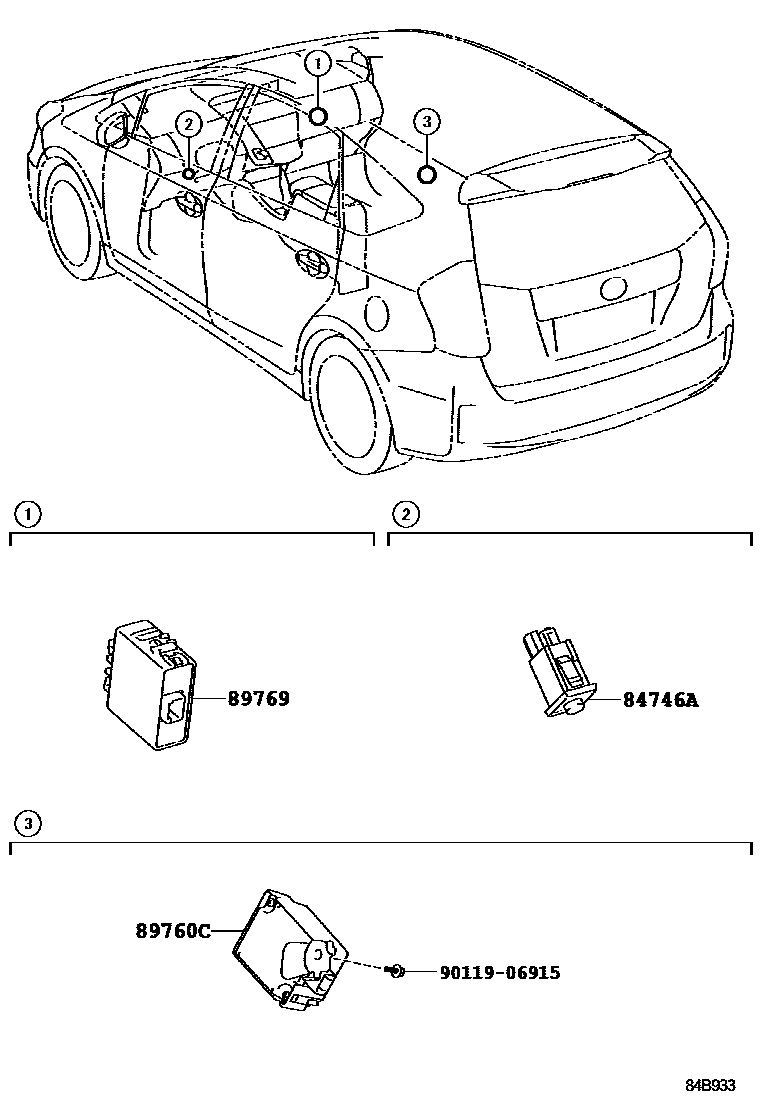 1
2
3

1
2

89769
84746A

3

89760C
90119-06915

84B933