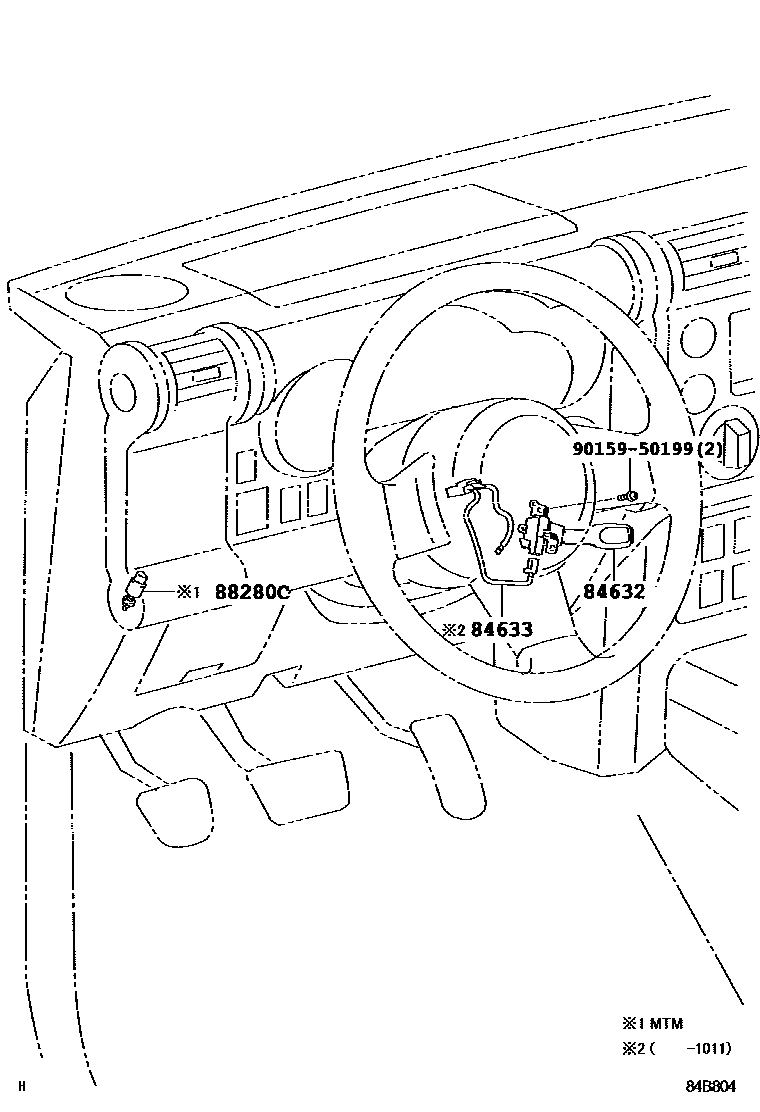 90159-50199(2)

※1 88280C

84632

※2 84633

※1 MTM
※2 (    -1011)

H

84B804