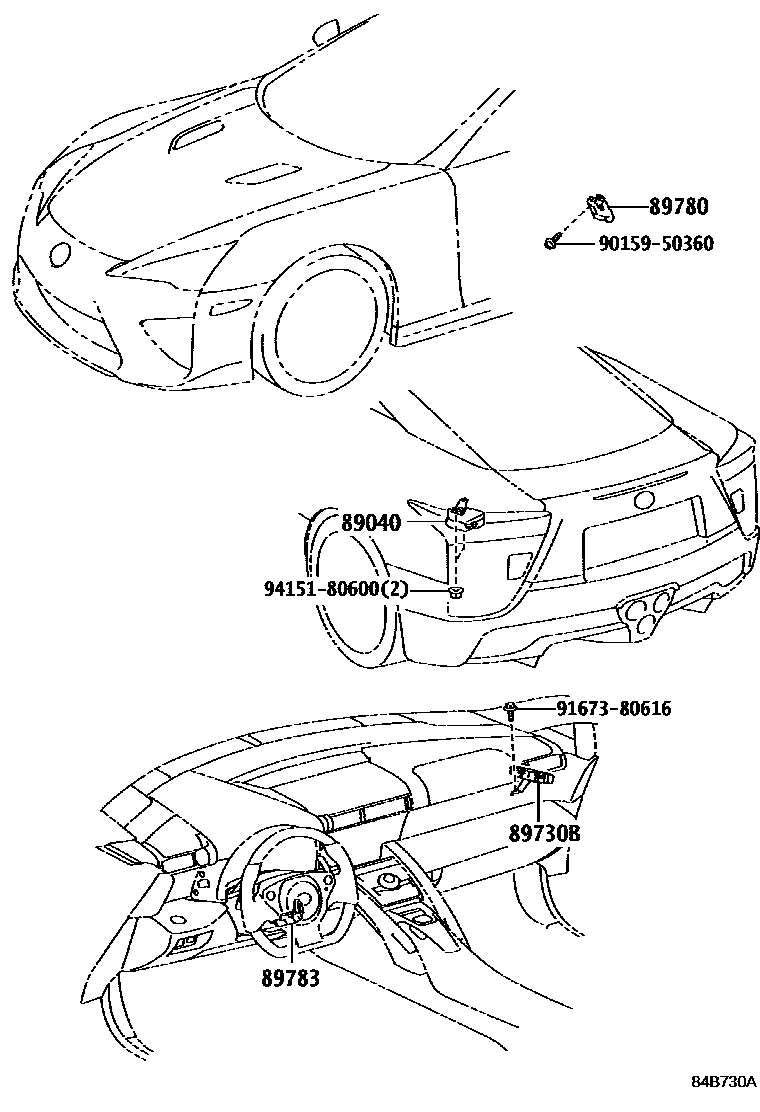 89780
90159-50360
89040
94151-80600(2)
91673-80616
89730B
89783
84B730A