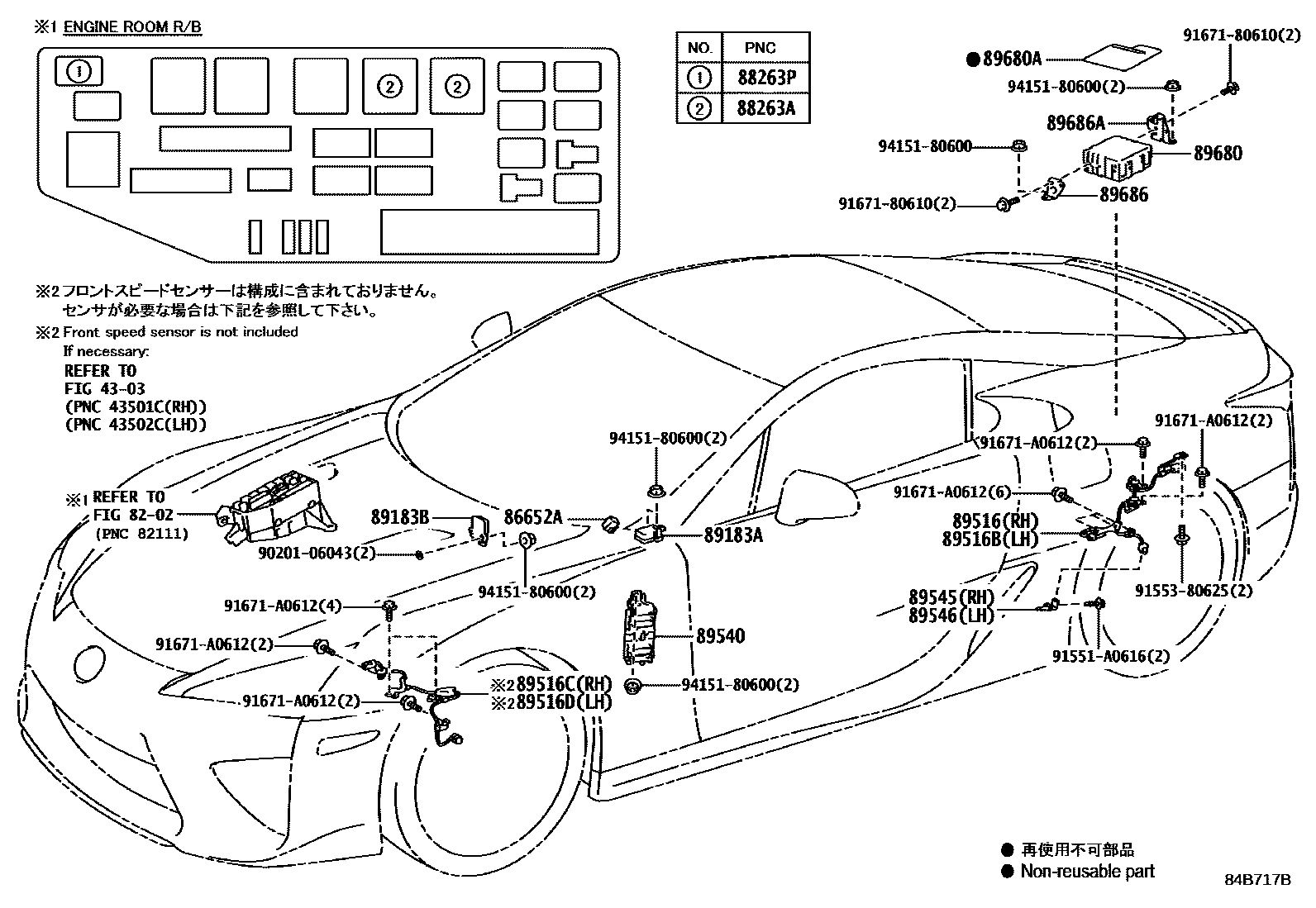 ※1 ENGINE ROOM R/B

①

② ②

| NO. | PNC |
|---|---|
| ① | 88263P |
| ② | 88263A |

●89680A
91671-80610(2)
94151-80600(2)
89686A
94151-80600
89680
91671-80610(2)
89686

※2 フロントスピードセンサーは構成に含まれておりません。
センサが必要な場合は下記を参照して下さい。
※2 Front speed sensor is not included
If necessary:
REFER TO
FIG 43-03
(PNC 43501C(RH))
(PNC 43502C(LH))

※1 REFER TO
FIG 82-02
(PNC 82111)

94151-80600(2)
89183B
86652A
89183A
90201-06043(2)
94151-80600(2)
91671-A0612(4)
91671-A0612(2)
89540
94151-80600(2)
91671-A0612(2)
※2 89516C(RH)
※2 89516D(LH)

91671-A0612(2)
91671-A0612(2)
91671-A0612(6)
89516(RH)
89516B(LH)
89545(RH)
89546(LH)
91553-80625(2)
91551-A0616(2)

● 再使用不可部品
● Non-reusable part
84B717B