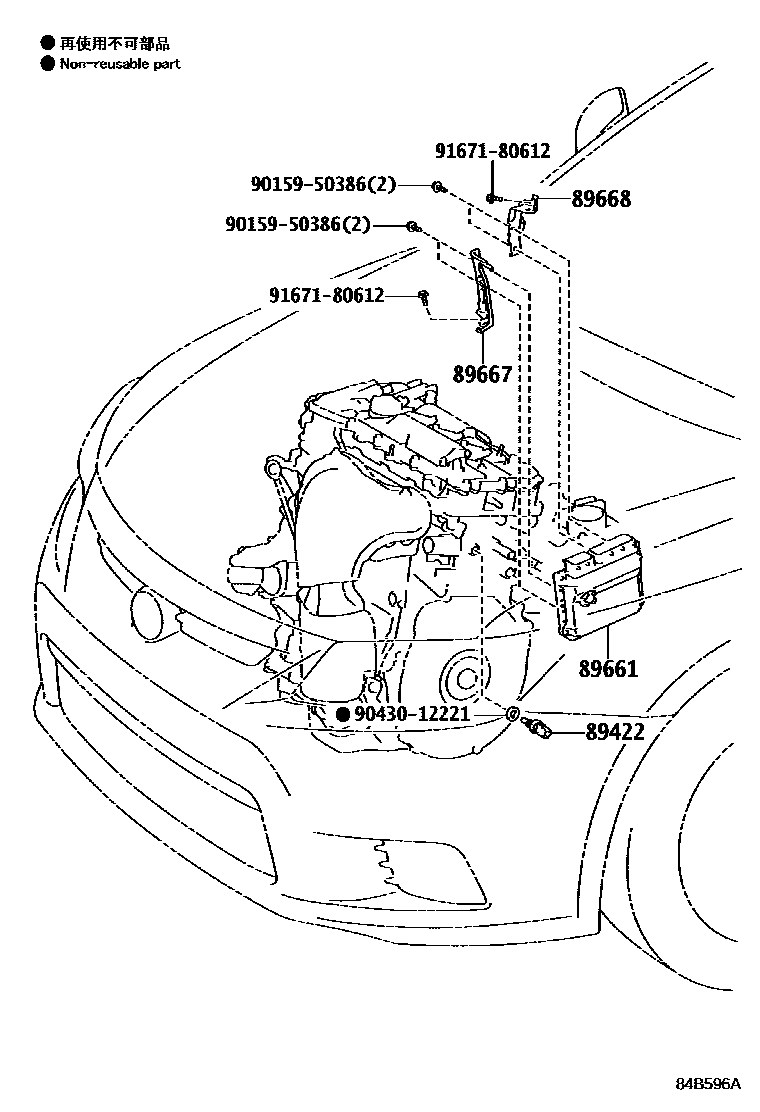 ● 再使用不可部品
● Non-reusable part

91671-80612
90159-50386(2)
89668
90159-50386(2)
91671-80612
89667
89661
● 90430-12221
89422

84B596A