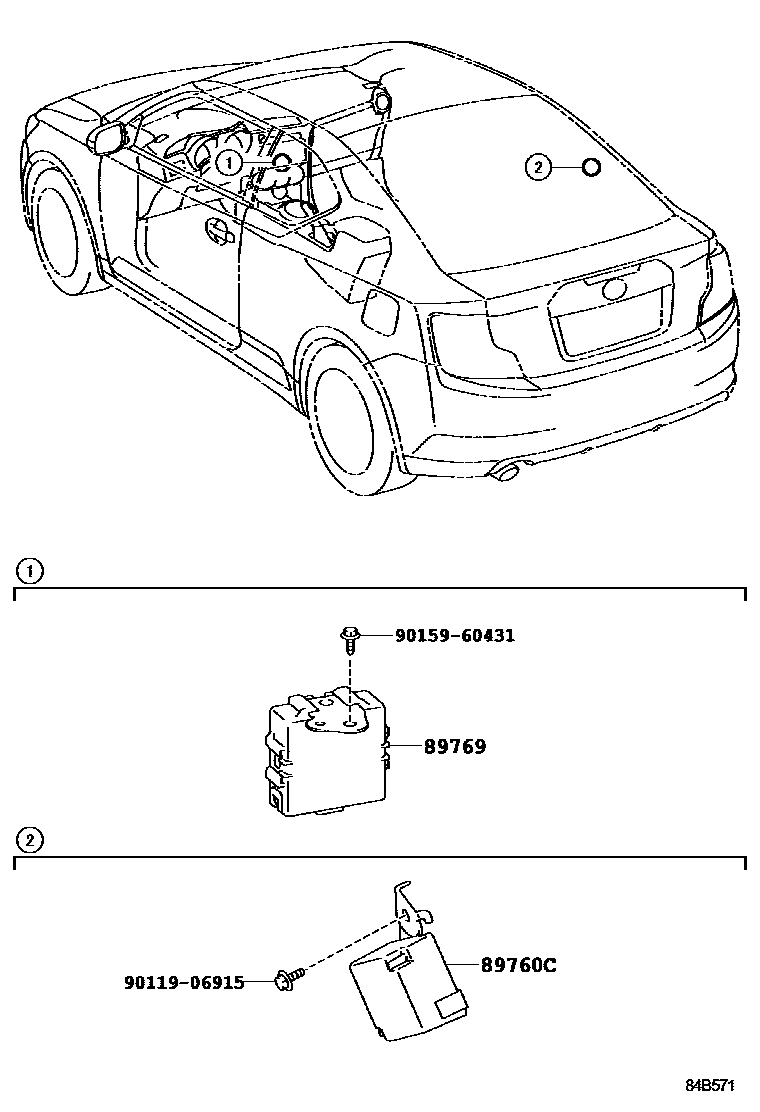 1

2

1

90159-60431

89769

2

90119-06915

89760C

84B571