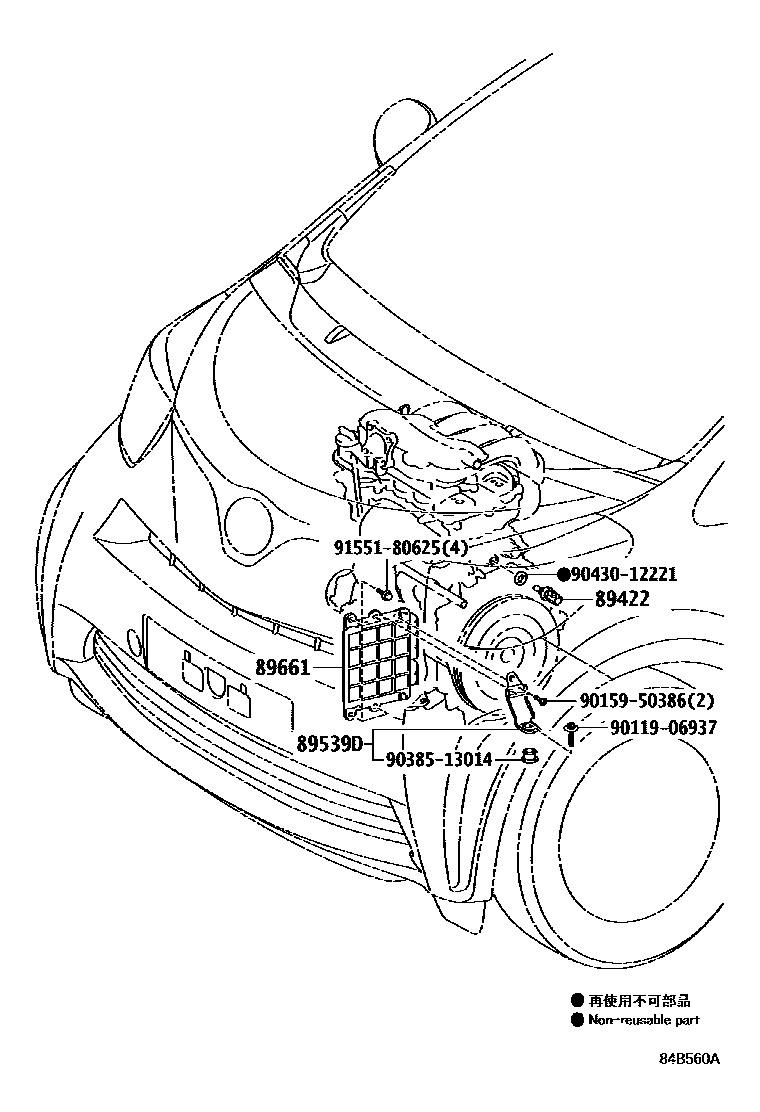 91551-80625(4)
●90430-12221
89422
89661
90159-50386(2)
90119-06937
89539D
90385-13014

● 再使用不可部品
● Non-reusable part

84B560A