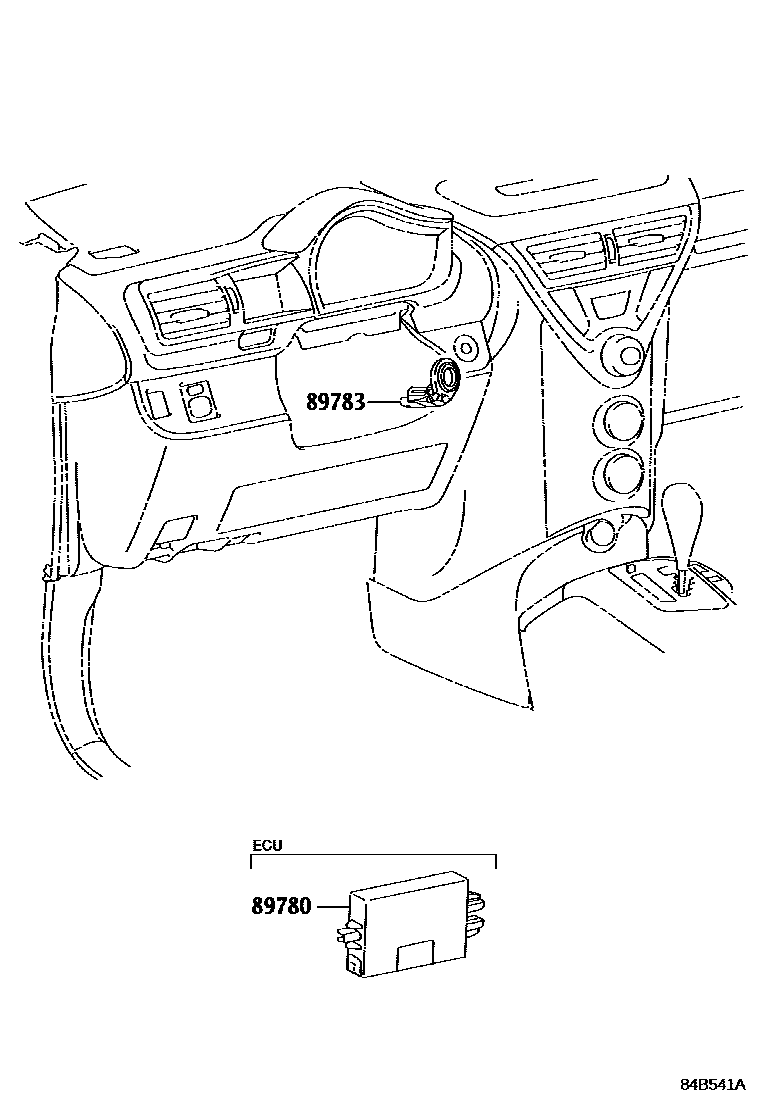 89783

ECU

89780

84B541A