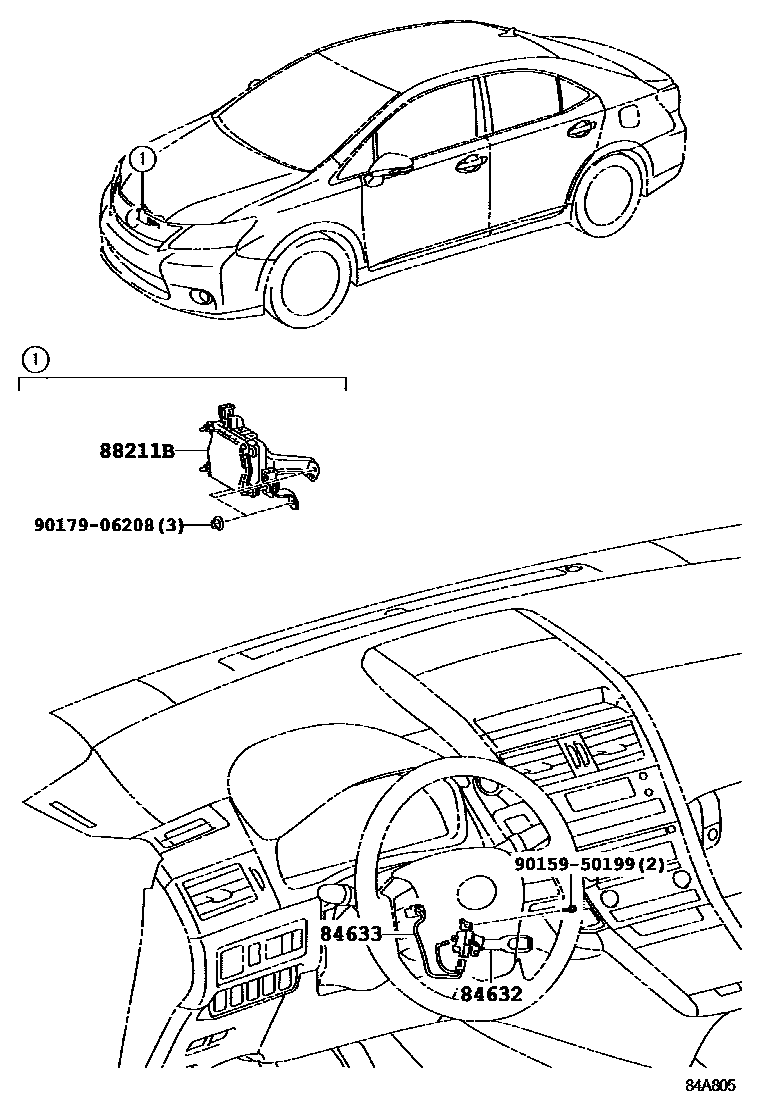 ①

①

88211B

90179-06208(3)

90159-50199(2)

84633

84632

84A805