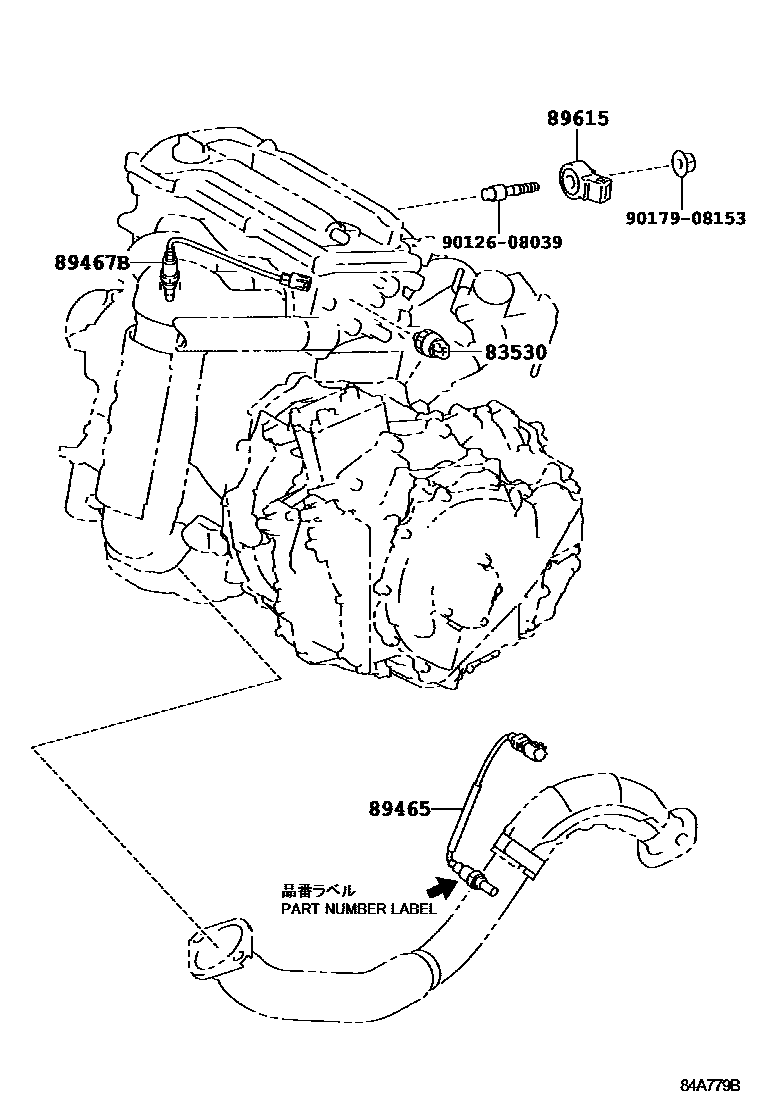 89615

90179-08153

90126-08039

89467B

83530

89465

品番ラベル
PART NUMBER LABEL

84A779B