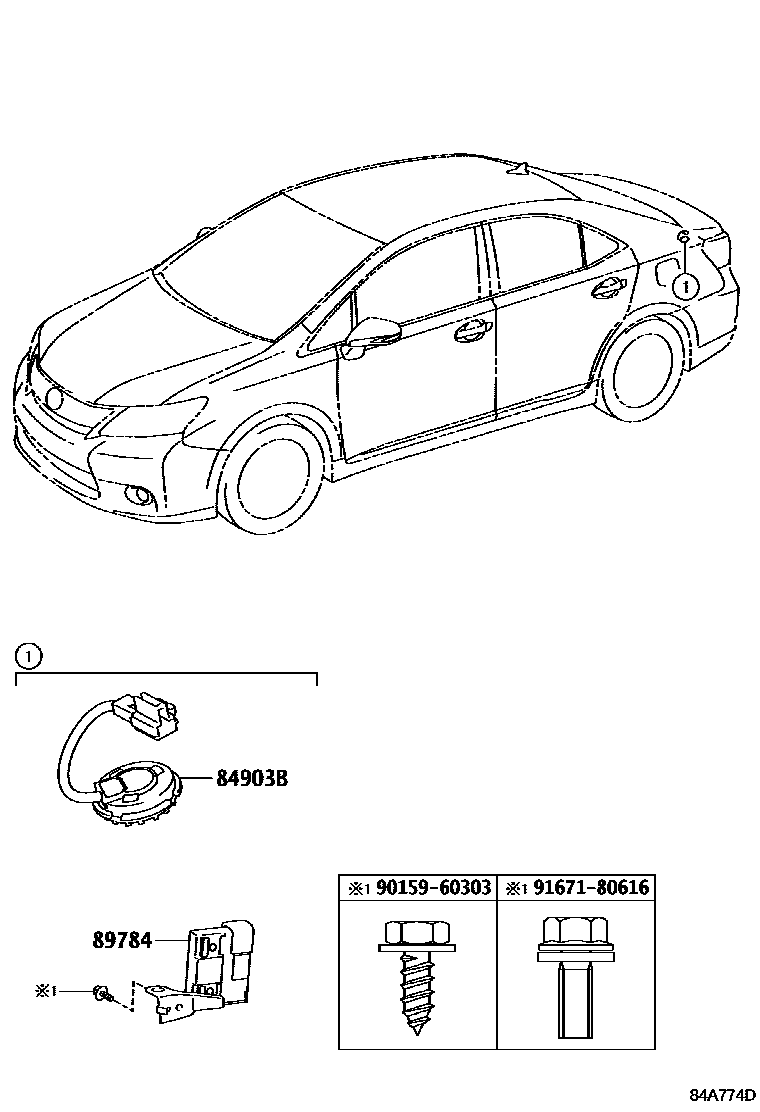 1

1

84903B

89784

※1

| ※1 90159-60303 | ※1 91671-80616 |
|---|---|
| | |

84A774D