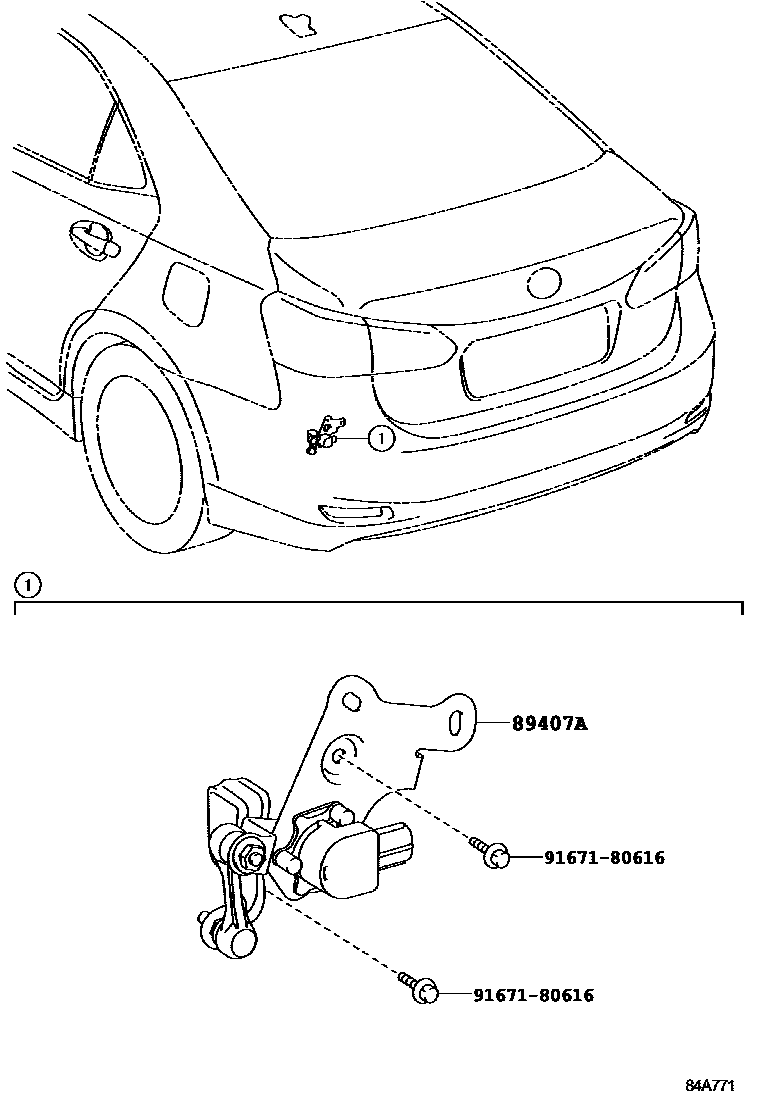 1

1

89407A

91671-80616

91671-80616

84A771