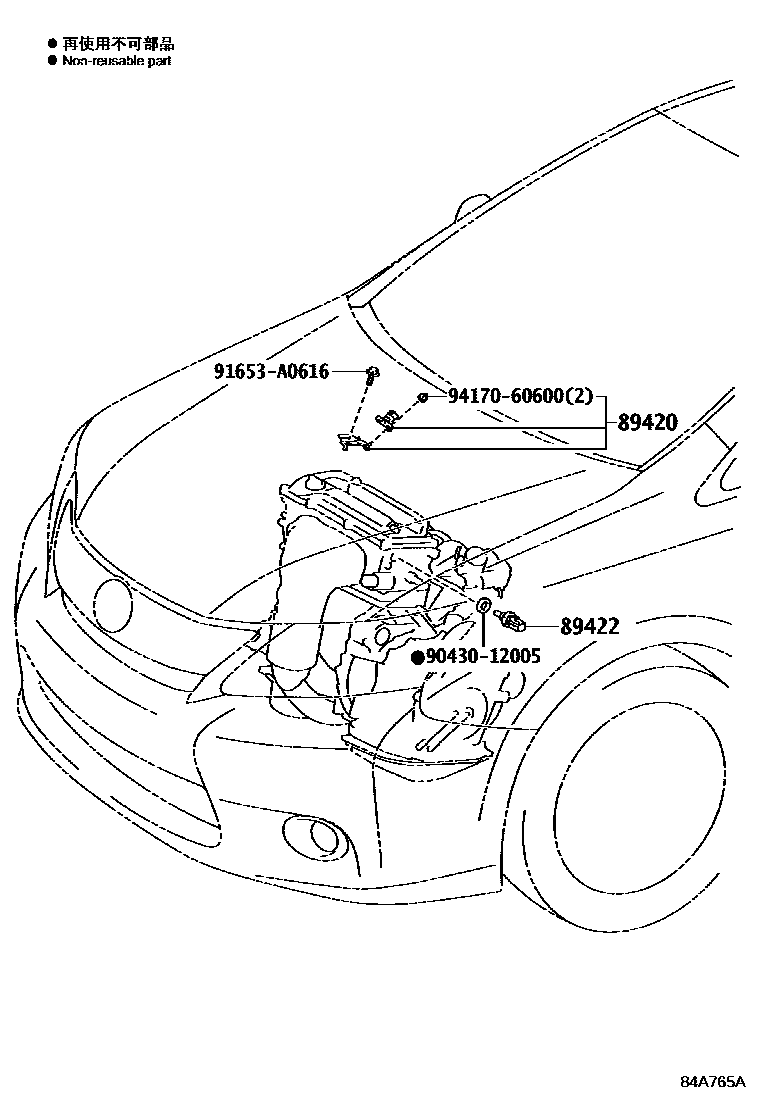 ● 再使用不可部品
● Non-reusable part

91653-A0616
94170-60600(2)
89420
89422
●90430-12005

84A765A