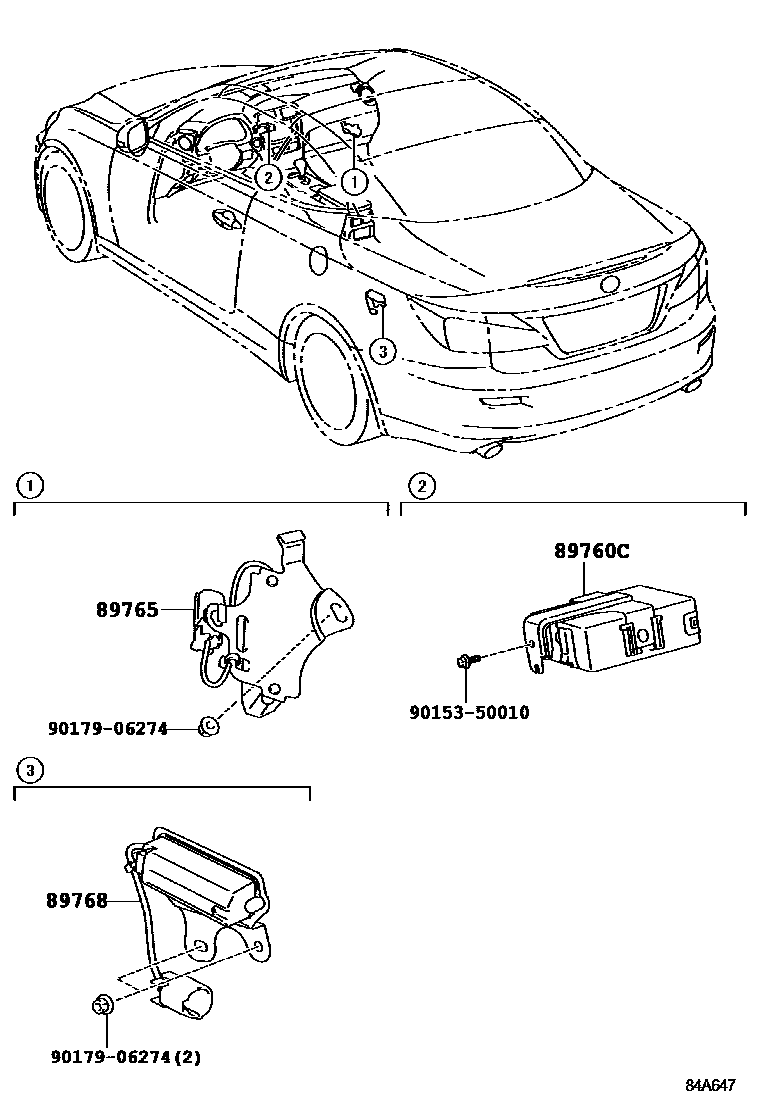 2
1
3

1

89765

90179-06274

2

89760C

90153-50010

3

89768

90179-06274(2)

84A647