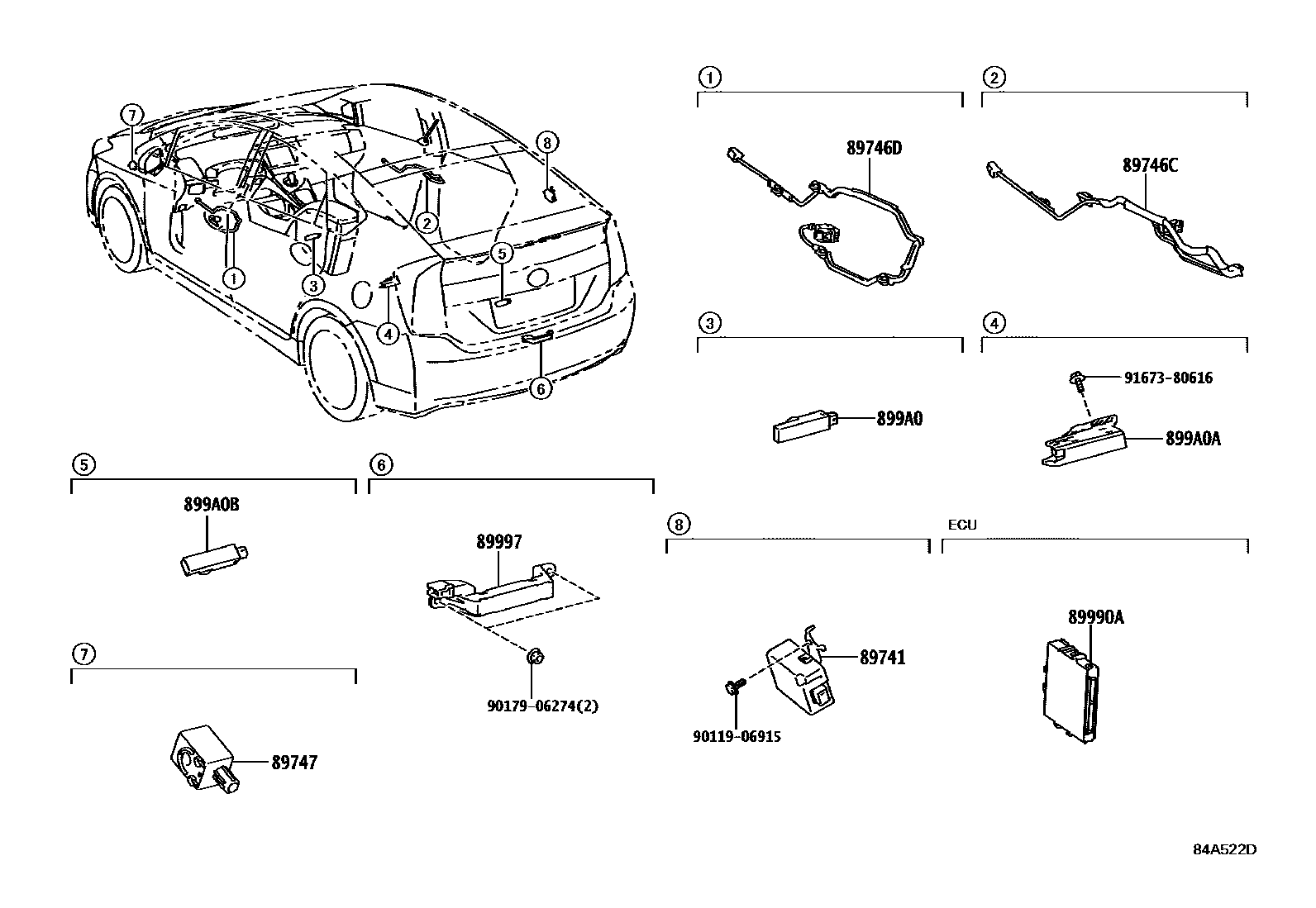 7
8
2
5
1
3
4
6

1
89746D

2
89746C

3
899A0

4
91673-80616
899A0A

5
899A0B

6
89997
90179-06274(2)

7
89747

8
89741
90119-06915

ECU
89990A

84A522D