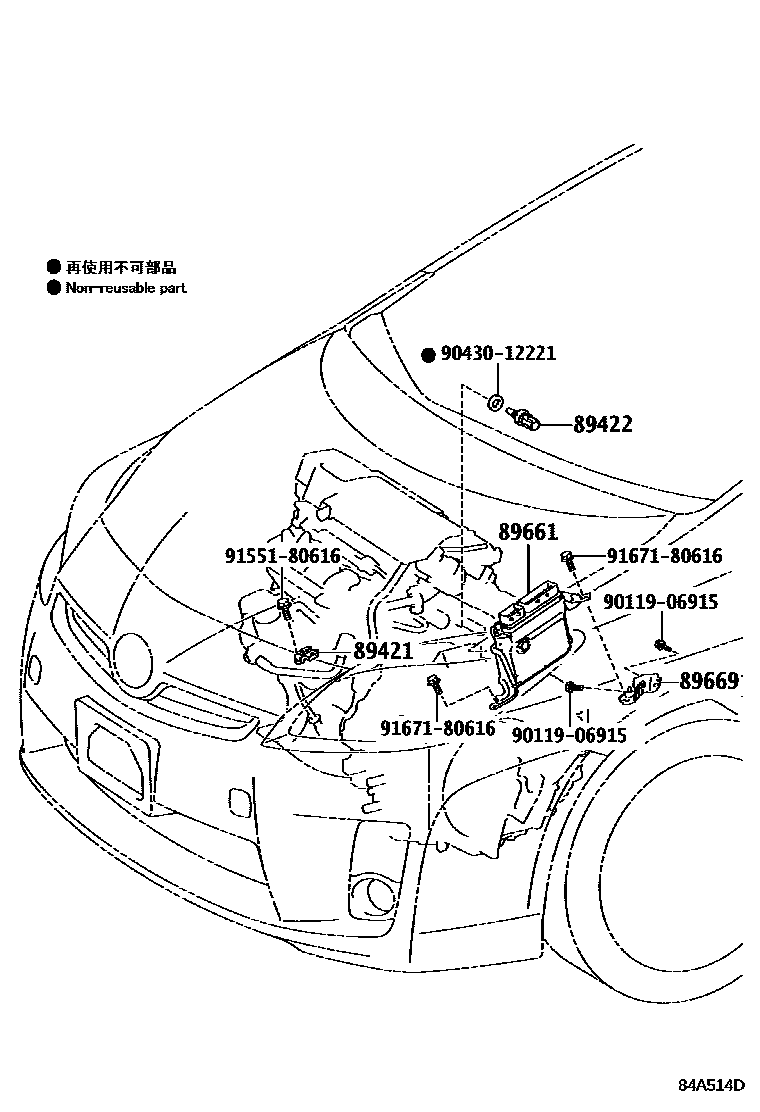 ● 再使用不可部品
● Non-reusable part

● 90430-12221
89422
89661
91551-80616
91671-80616
90119-06915
89421
89669
91671-80616
90119-06915

84A514D