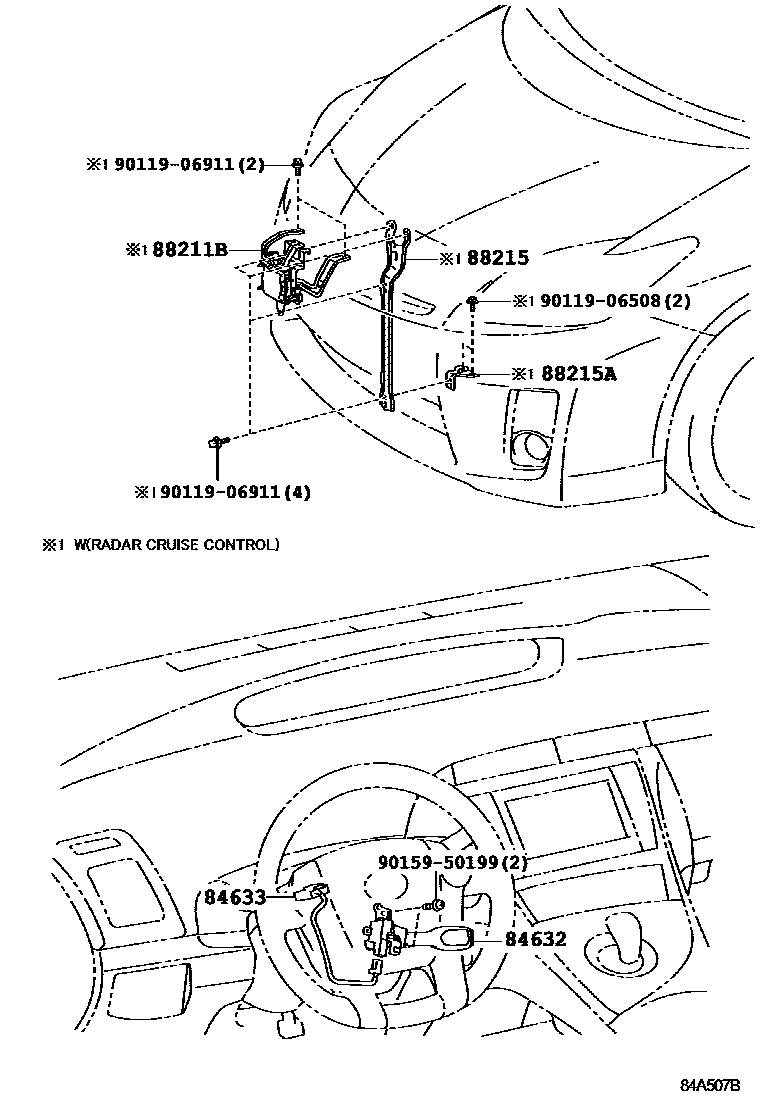 ※1 90119-06911(2)

※1 88211B

※1 88215

※1 90119-06508(2)

※1 88215A

※1 90119-06911(4)

※1 W(RADAR CRUISE CONTROL)

90159-50199(2)

84633

84632

84A507B