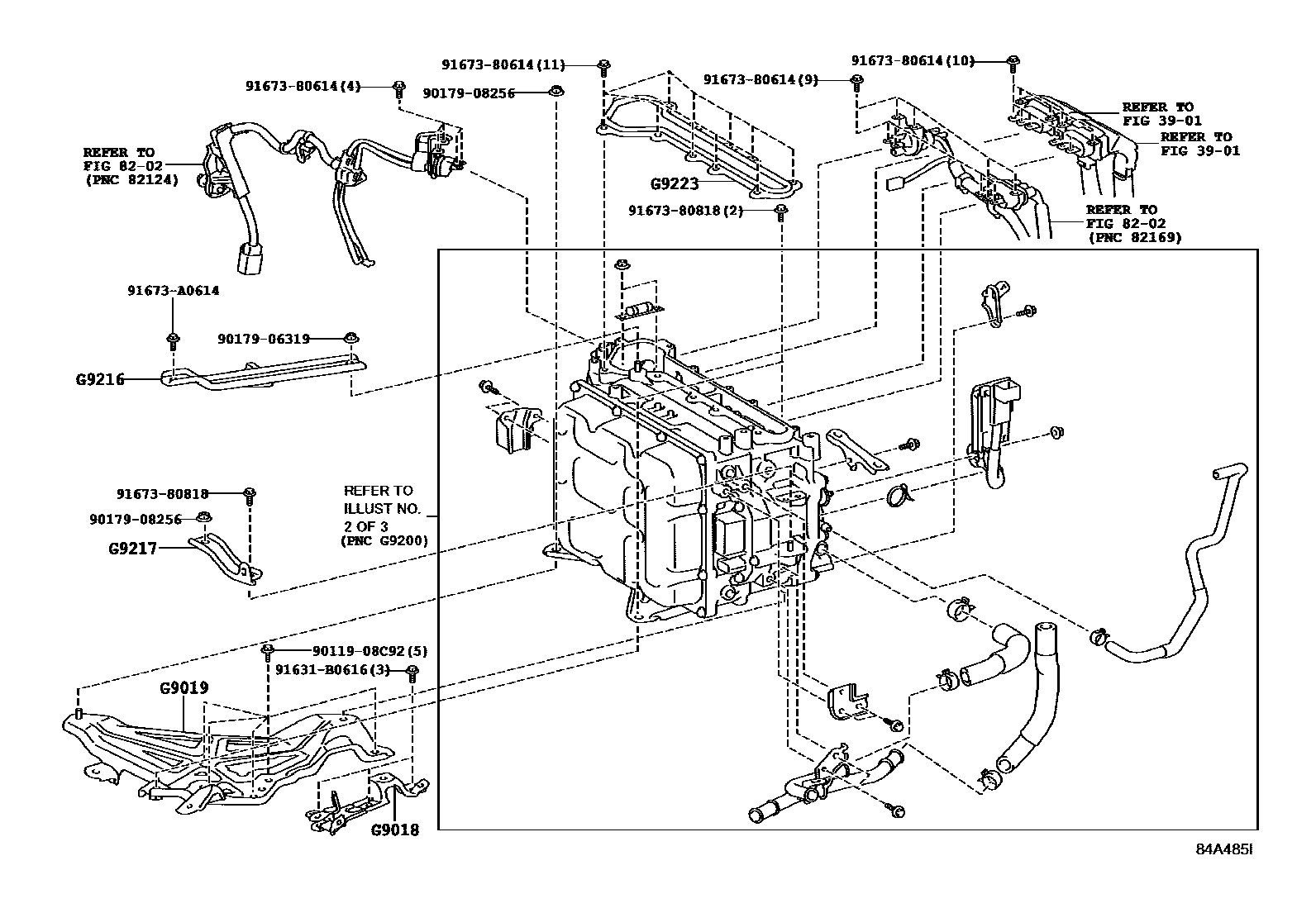 91673-80614(11)
91673-80614(10)
91673-80614(4)
90179-08256
91673-80614(9)
REFER TO
FIG 39-01
REFER TO
FIG 39-01
REFER TO
FIG 82-02
(PNC 82124)
G9223
91673-80818(2)
REFER TO
FIG 82-02
(PNC 82169)
91673-A0614
90179-06319
G9216
91673-80818
90179-08256
G9217
REFER TO
ILLUST NO.
2 OF 3
(PNC G9200)
90119-08C92(5)
91631-B0616(3)
G9019
G9018
84A485I