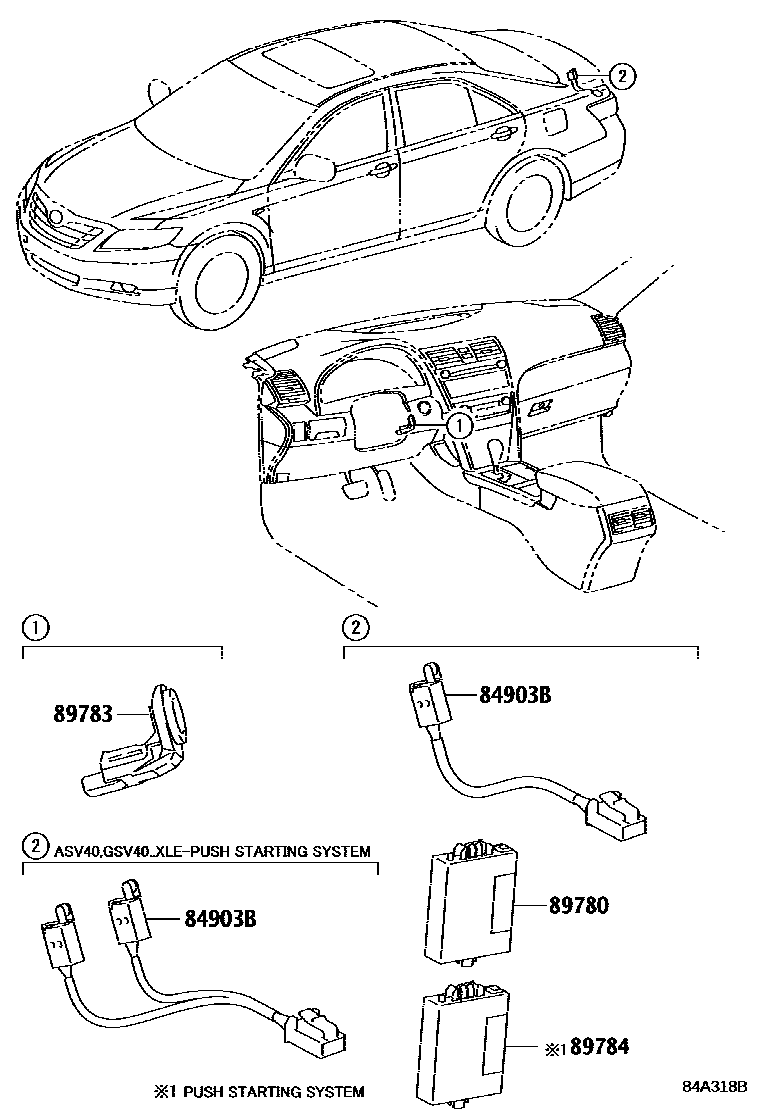 2

1

1

89783

2

84903B

2 ASV40,GSV40..XLE-PUSH STARTING SYSTEM

84903B

89780

※1 89784

※1 PUSH STARTING SYSTEM

84A318B