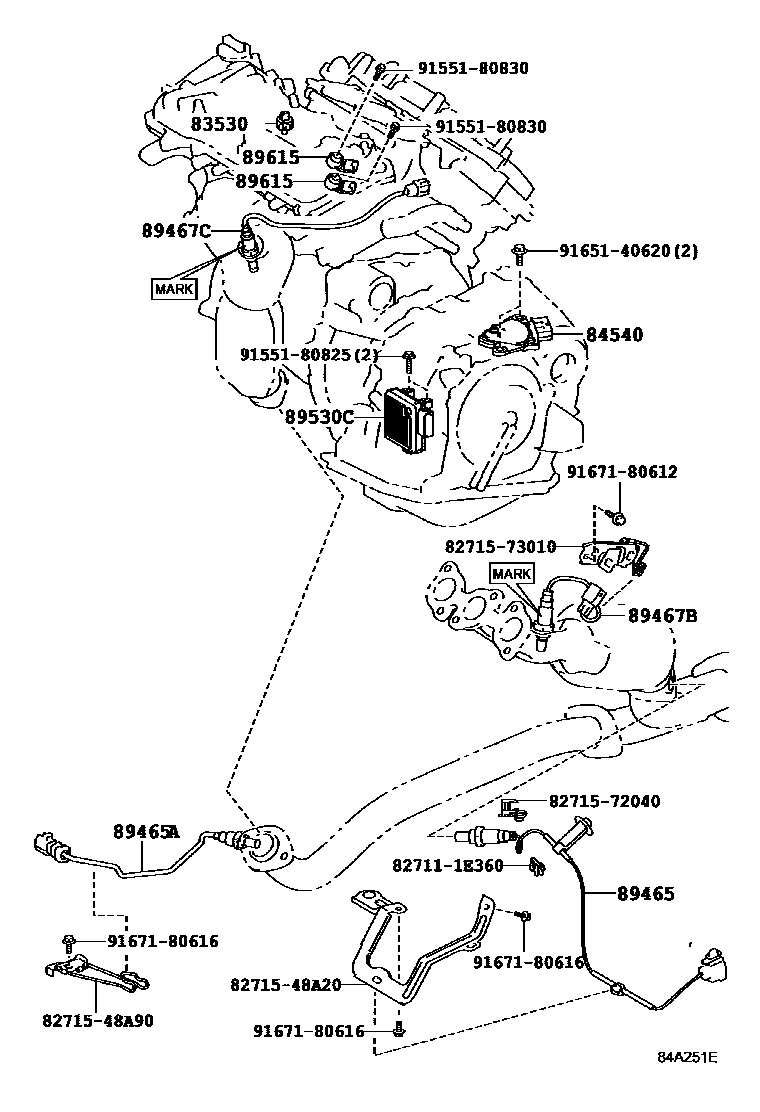 91551-80830
83530
91551-80830
89615
89615
89467C
MARK
91651-40620(2)
84540
91551-80825(2)
89530C
91671-80612
82715-73010
MARK
89467B
82715-72040
89465A
82711-1E360
89465
91671-80616
91671-80616
82715-48A20
82715-48A90
91671-80616
84A251E