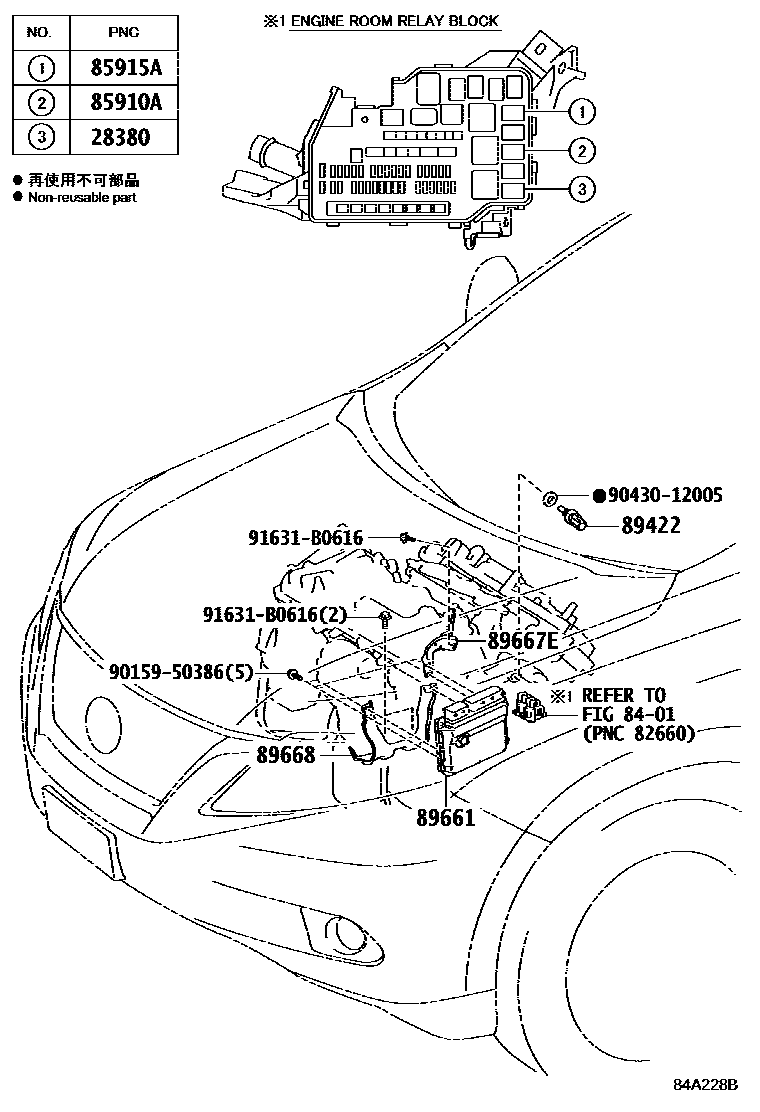 | NO. | PNC |
|---|---|
| 1 | 85915A |
| 2 | 85910A |
| 3 | 28380 |

● 再使用不可部品
● Non-reusable part

※1 ENGINE ROOM RELAY BLOCK

1
2
3

●90430-12005
89422
91631-B0616
91631-B0616(2)
89667E
90159-50386(5)
※1 REFER TO FIG 84-01 (PNC 82660)
89668
89661

84A228B