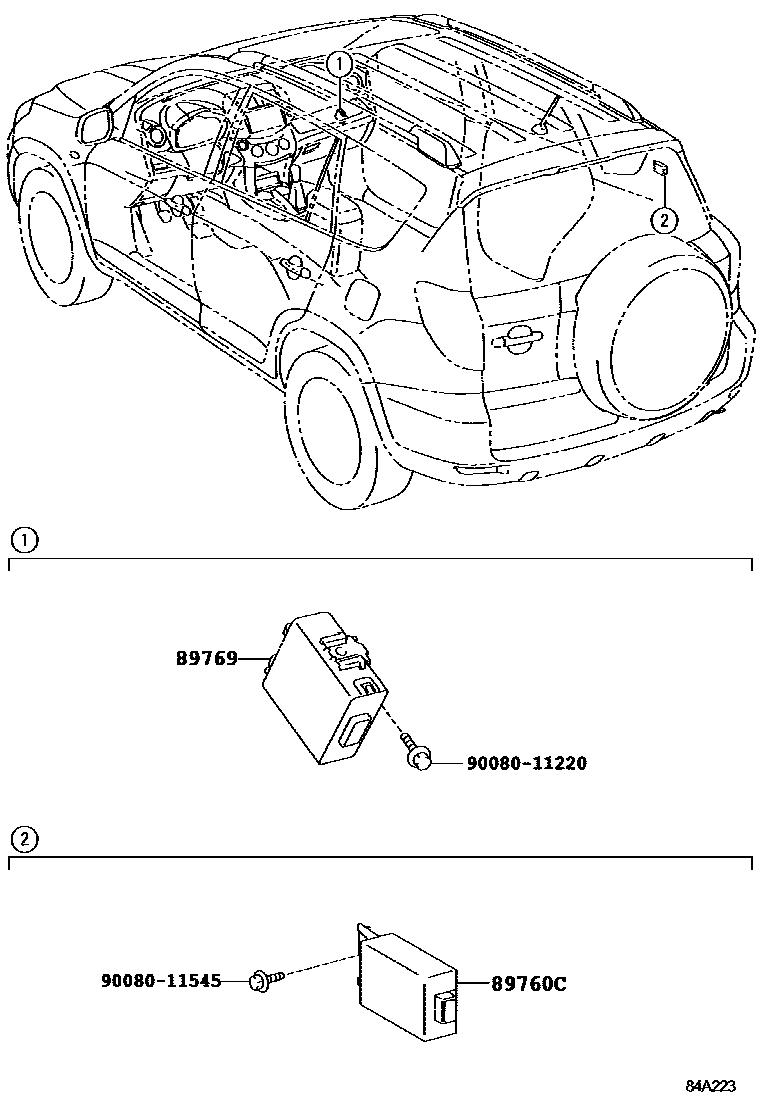 ①
②
①
89769
90080-11220
②
90080-11545
89760C
84A223