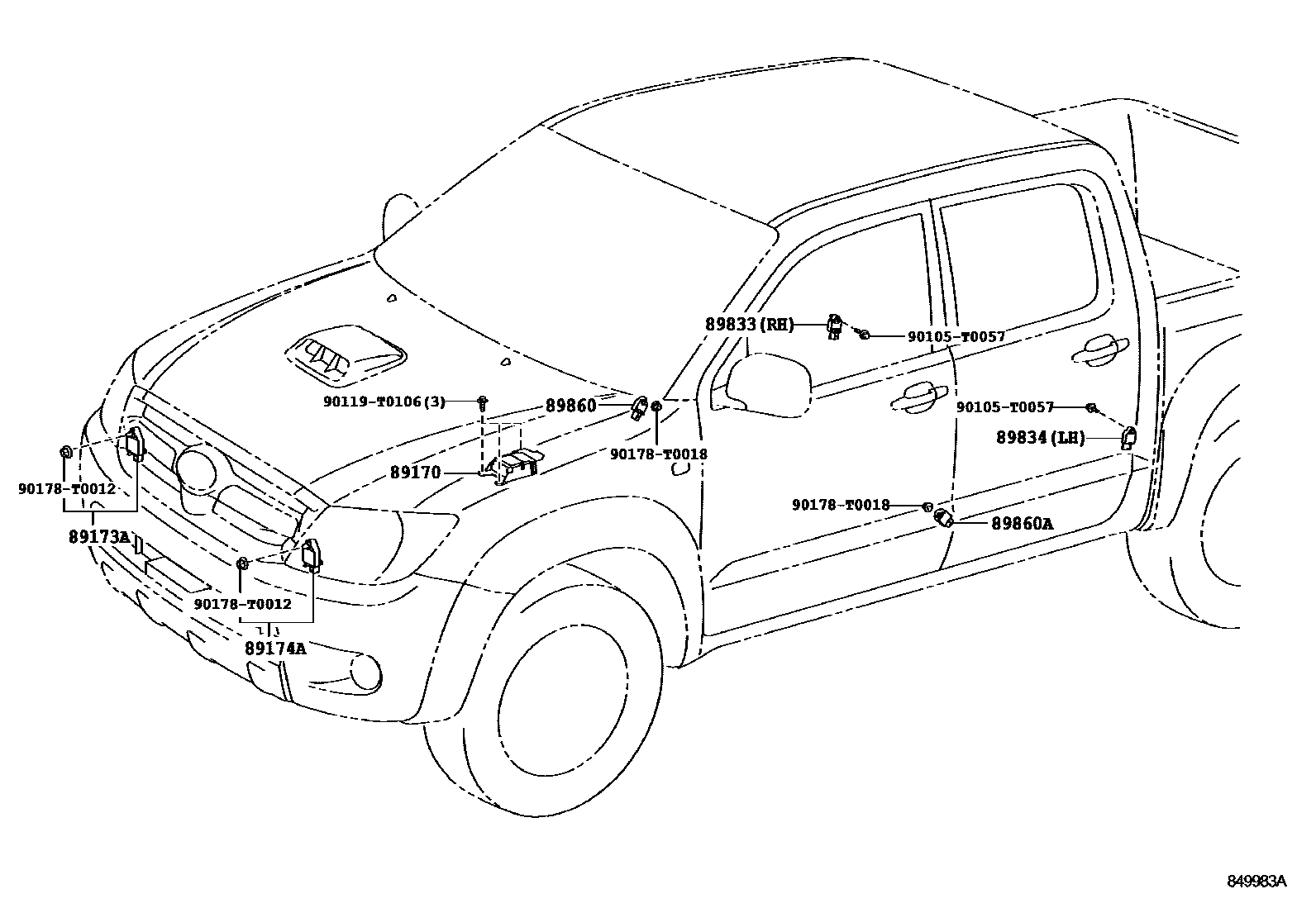 89833(RH)
90105-T0057
90119-T0106(3)
89860
90105-T0057
89834(LH)
90178-T0018
89170
90178-T0012
90178-T0018
89860A
89173A
90178-T0012
89174A
849983A