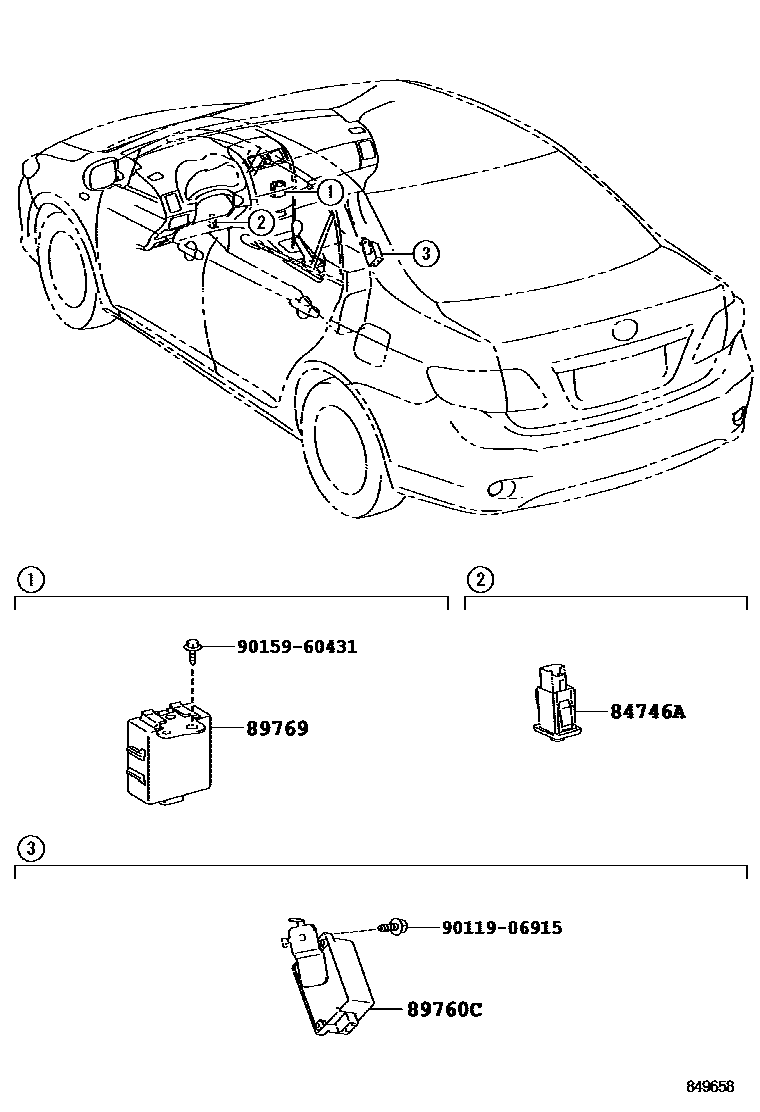 1
2
3

1

90159-60431

89769

2

84746A

3

90119-06915

89760C

849658