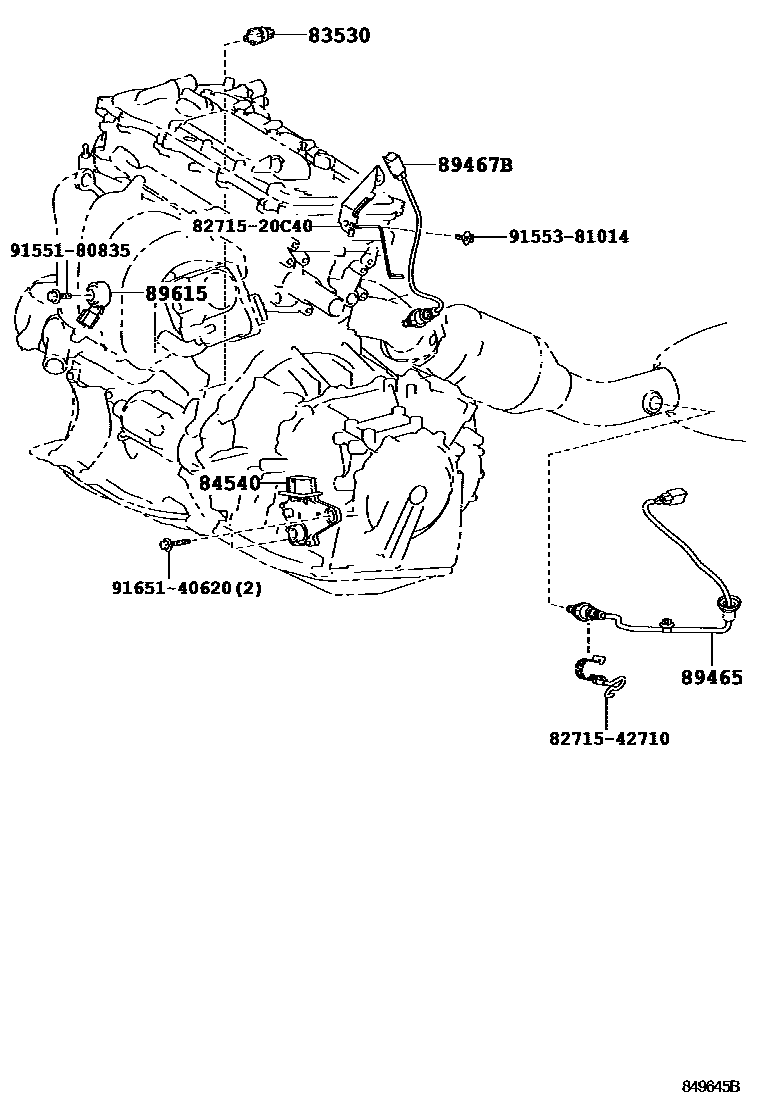 83530
89467B
82715-20C40
91553-81014
91551-80835
89615
84540
91651-40620(2)
89465
82715-42710
849645B