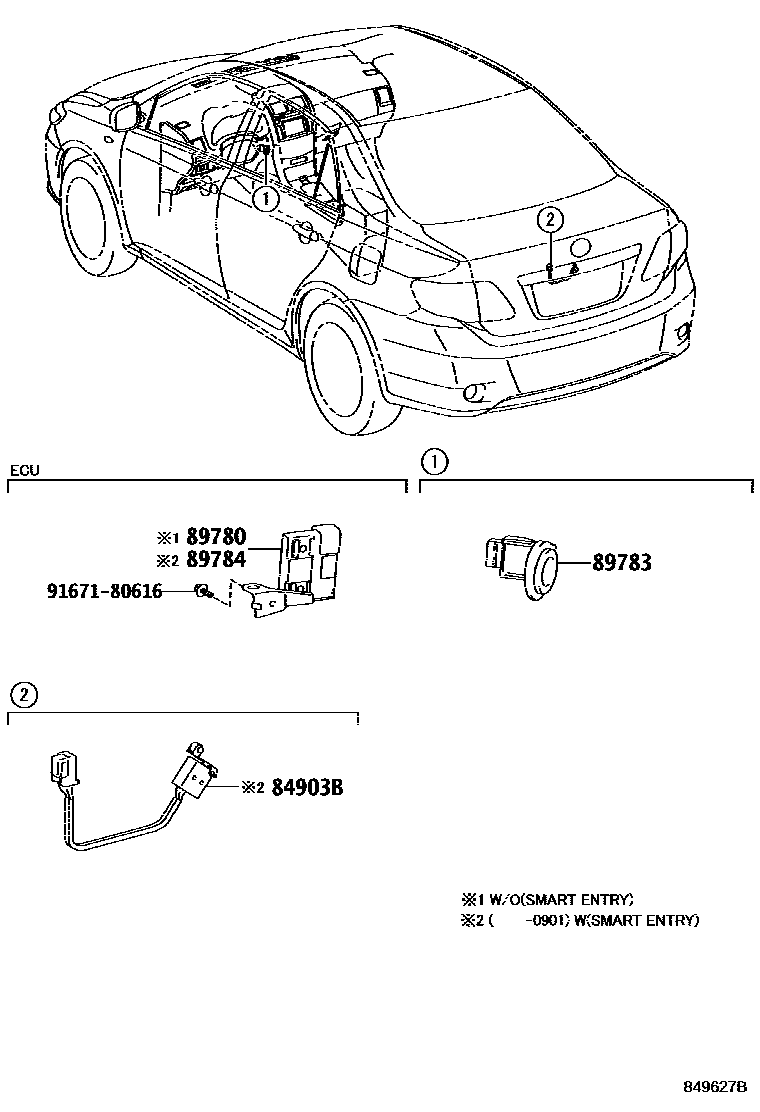 1
2

ECU

※1 89780
※2 89784
91671-80616

1

89783

2

※2 84903B

※1 W/O(SMART ENTRY)
※2 ( -0901) W(SMART ENTRY)

849627B