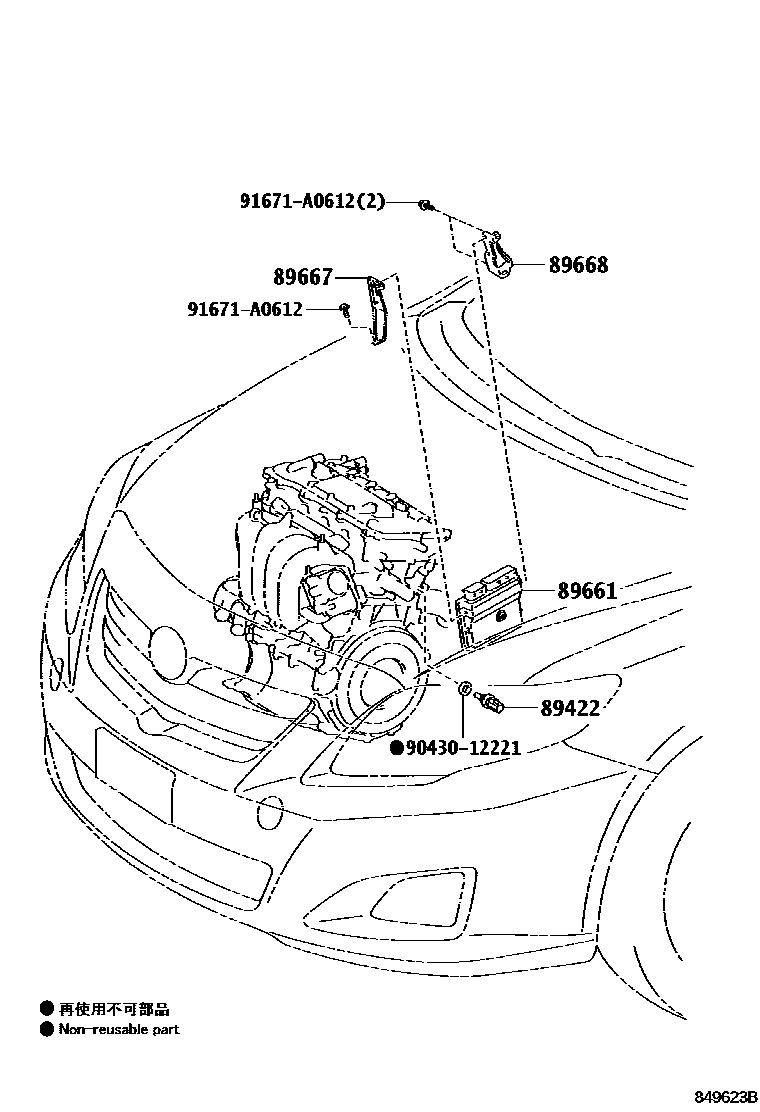 91671-A0612(2)

89668

89667

91671-A0612

89661

89422

●90430-12221

● 再使用不可部品
● Non-reusable part

849623B