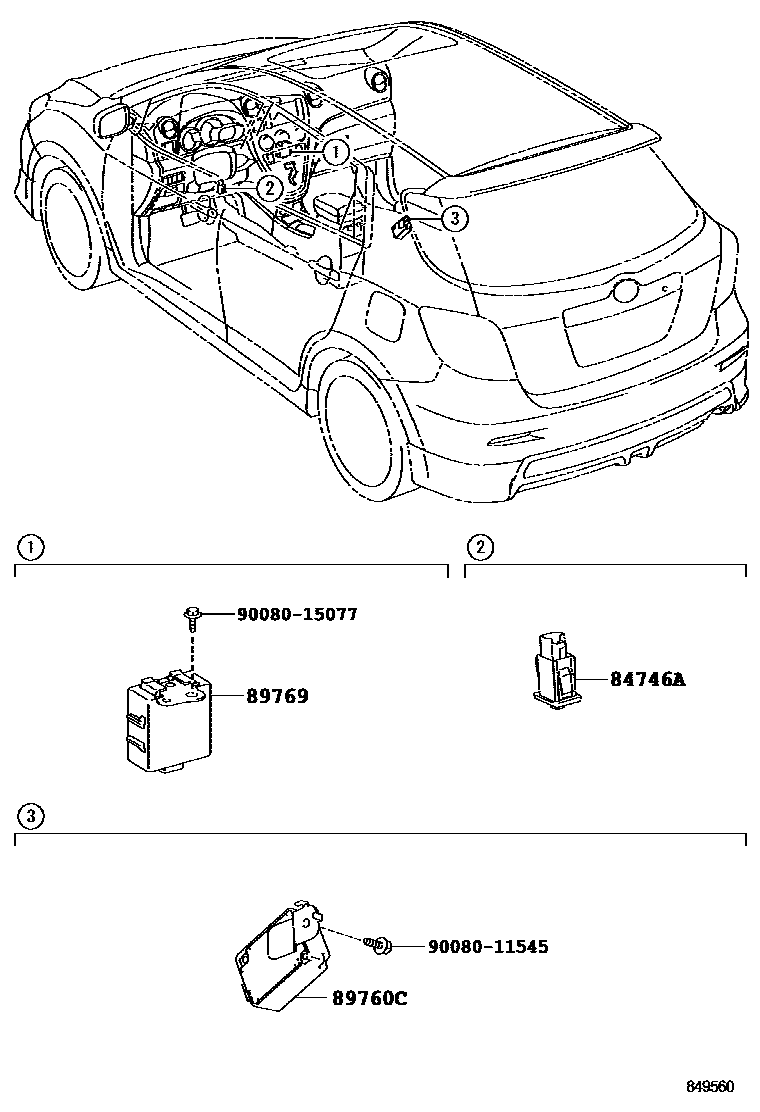 1
2
3

1

90080-15077
89769

2

84746A

3

90080-11545
89760C

849560